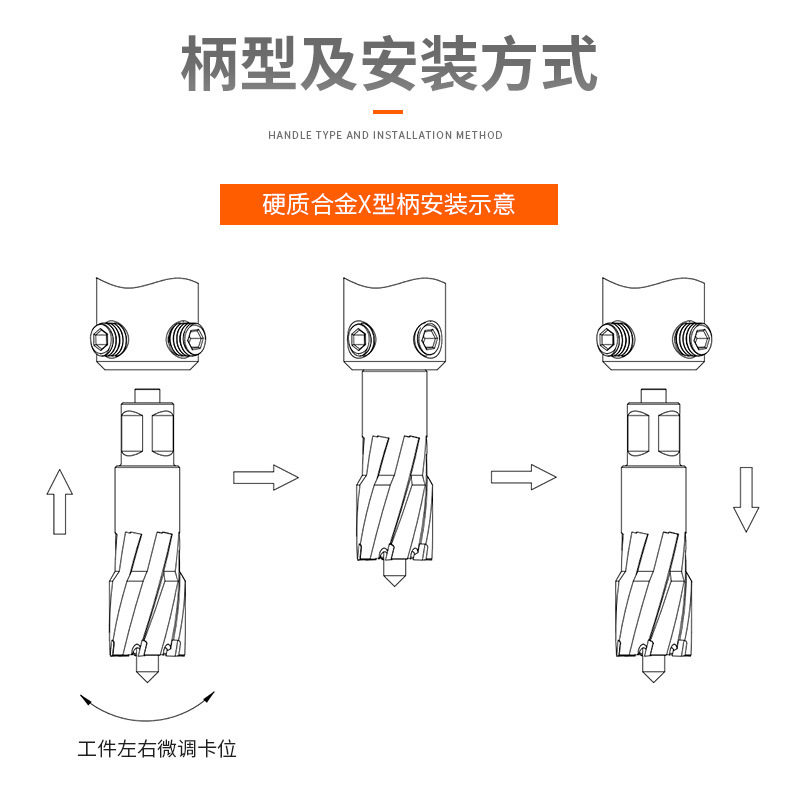 柄型及安装方式

HANDLE TYPE AND INSTALLATION METHOD

硬质合金X型柄安装示意

工件左右微调卡位