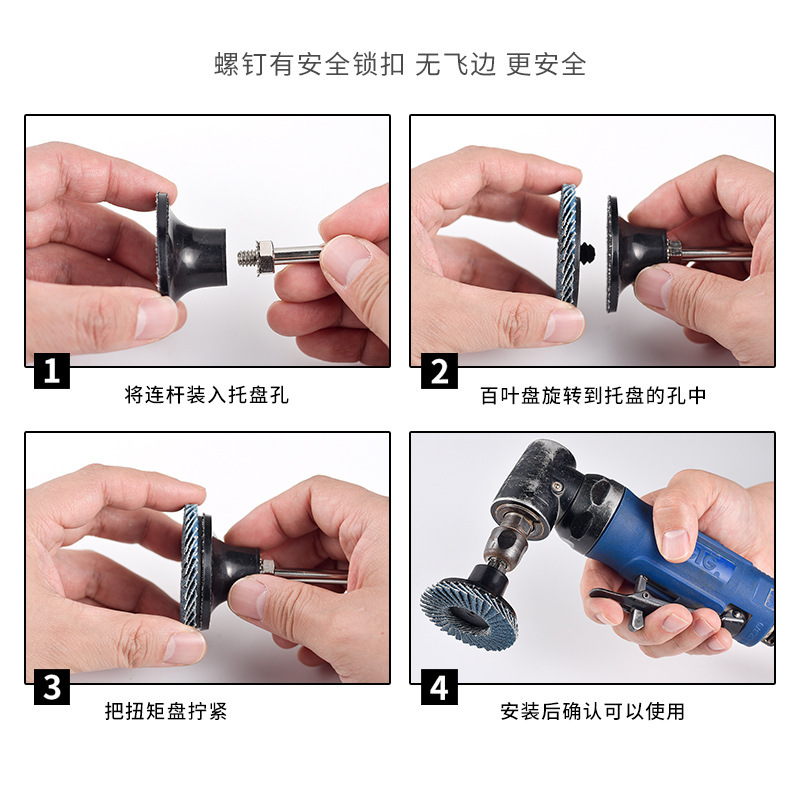 螺钉有安全锁扣 无飞边 更安全

1
将连杆装入托盘孔

2
百叶盘旋转到托盘的孔中

3
把扭矩盘拧紧

4
安装后确认可以使用