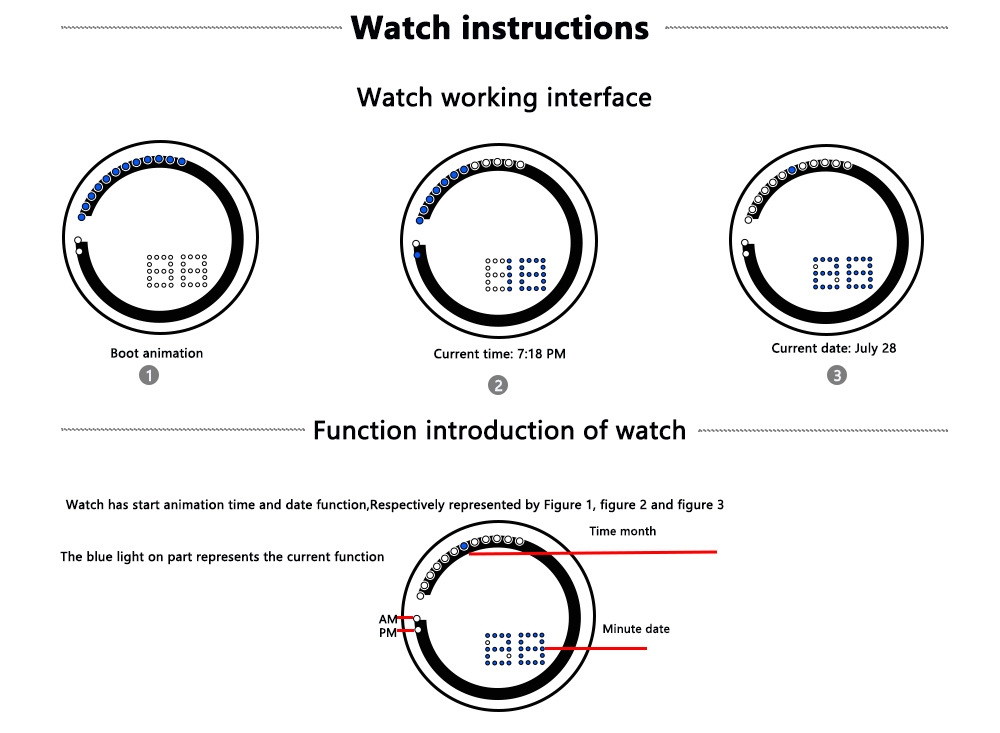 Watch instructions

Watch working interface

Boot animation
1

Current time: 7:18 PM
2

Current date: July 28
3

Function introduction of watch

Watch has start animation time and date function,Respectively represented by Figure 1, figure 2 and figure 3

The blue light on part represents the current function

Time month

AM
PM

Minute date