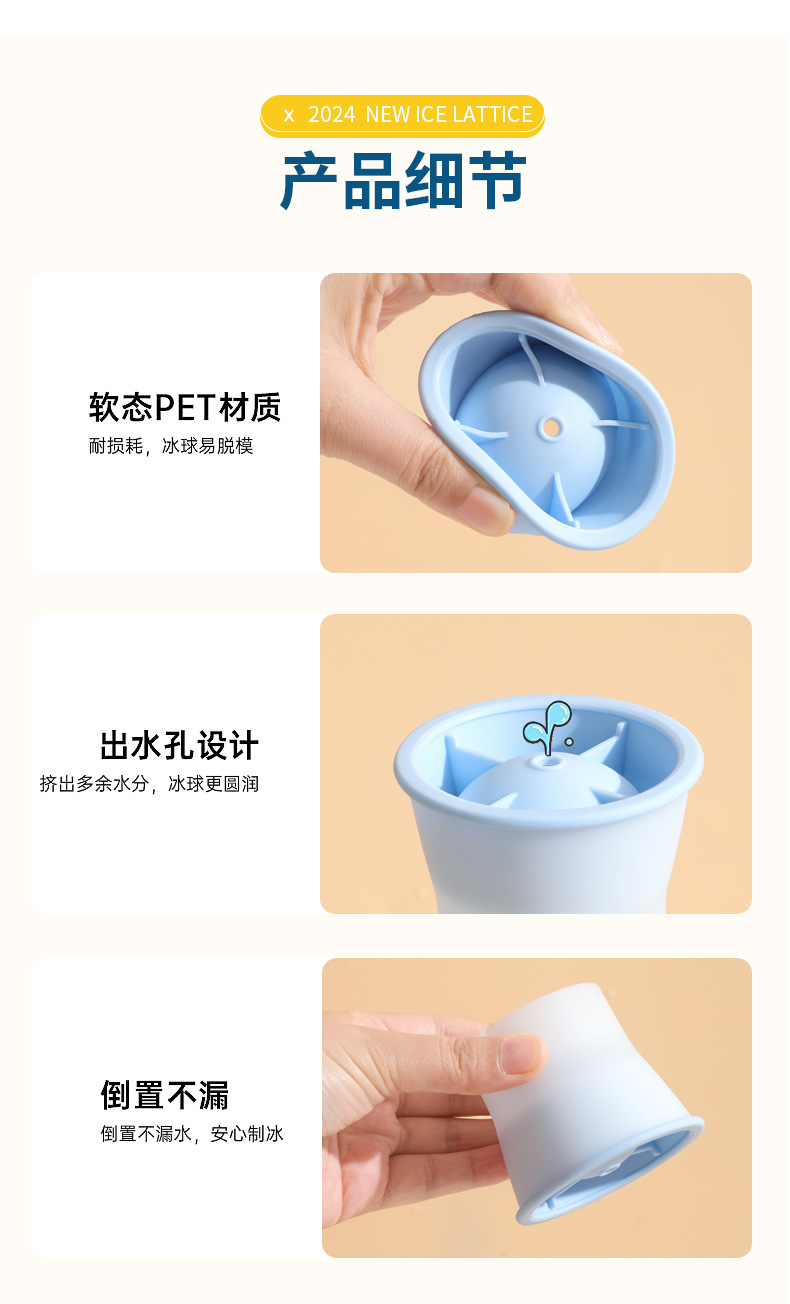 x 2024 NEW ICE LATTICE
产品细节

软态PET材质
耐损耗，冰球易脱模

出水孔设计
挤出多余水分，冰球更圆润

倒置不漏
倒置不漏水，安心制冰