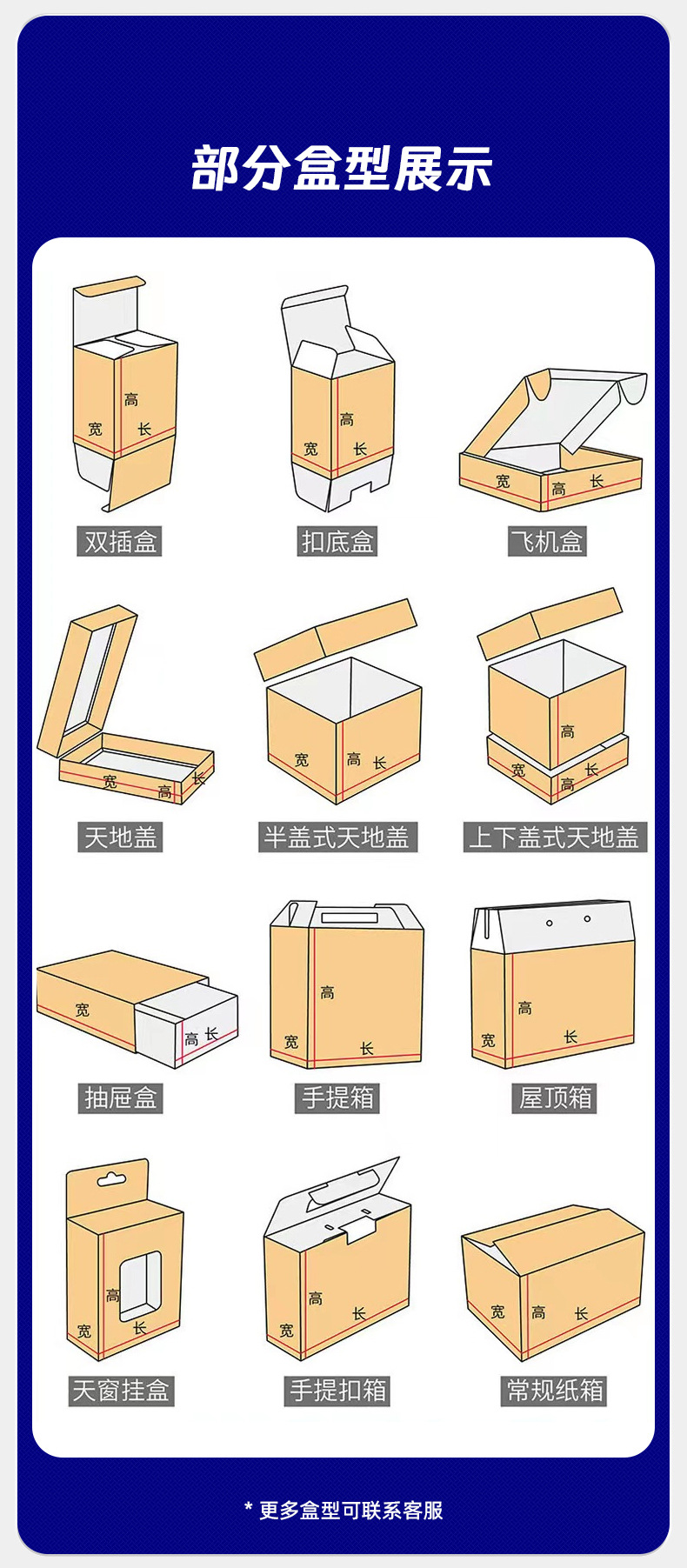 部分盒型展示

高
宽 长
双插盒

高
宽 长
扣底盒

宽 高 长
飞机盒

宽 高 长
天地盖

宽 高 长
半盖式天地盖

高
宽 高 长
上下盖式天地盖

宽
高 长
抽屉盒

高
宽 长
手提箱

高
宽 长
屋顶箱

高
宽 长
天窗挂盒

高
宽 长
手提扣箱

宽 高 长
常规纸箱

* 更多盒型可联系客服