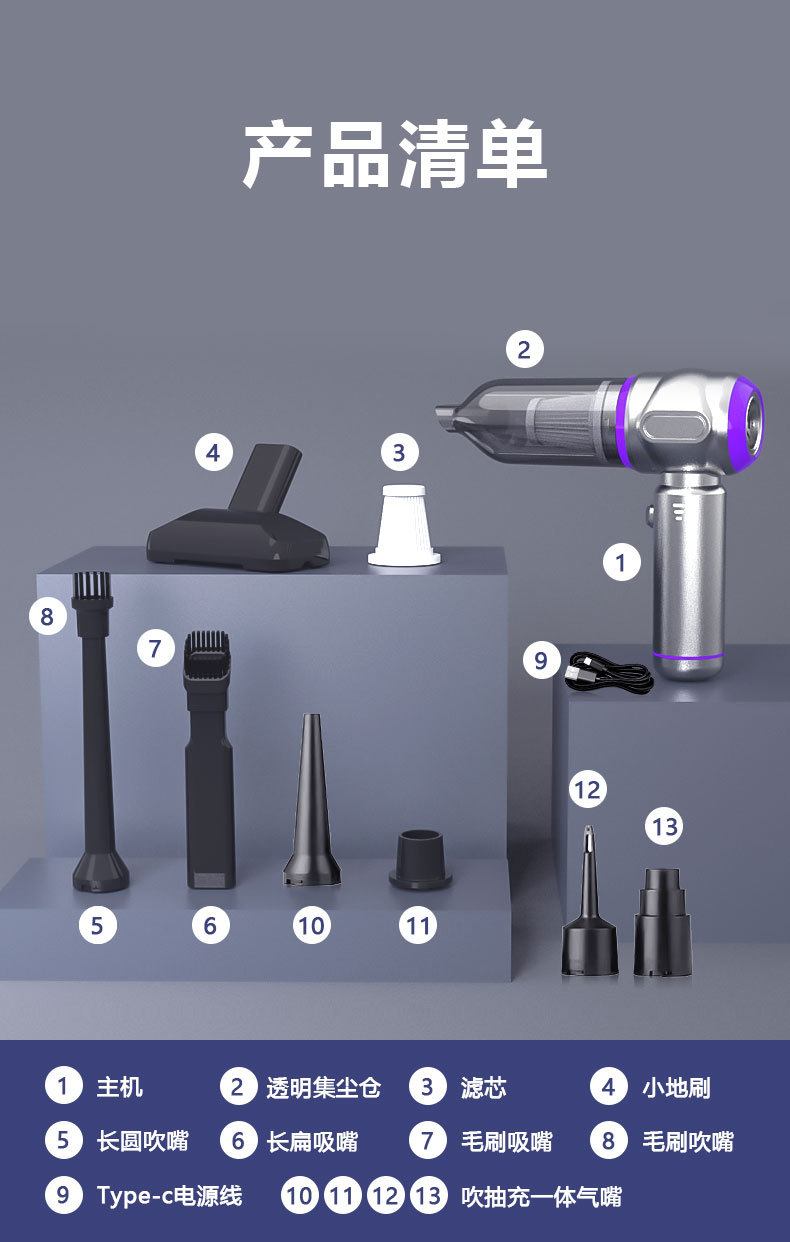 产品清单

2

4

3

1

8

7

9

12

13

5

6

10

11

1 主机 2 透明集尘仓 3 滤芯 4 小地刷

5 长圆吹嘴 6 长扁吸嘴 7 毛刷吸嘴 8 毛刷吹嘴

9 Type-c电源线 10 11 12 13 吹抽充一体气嘴