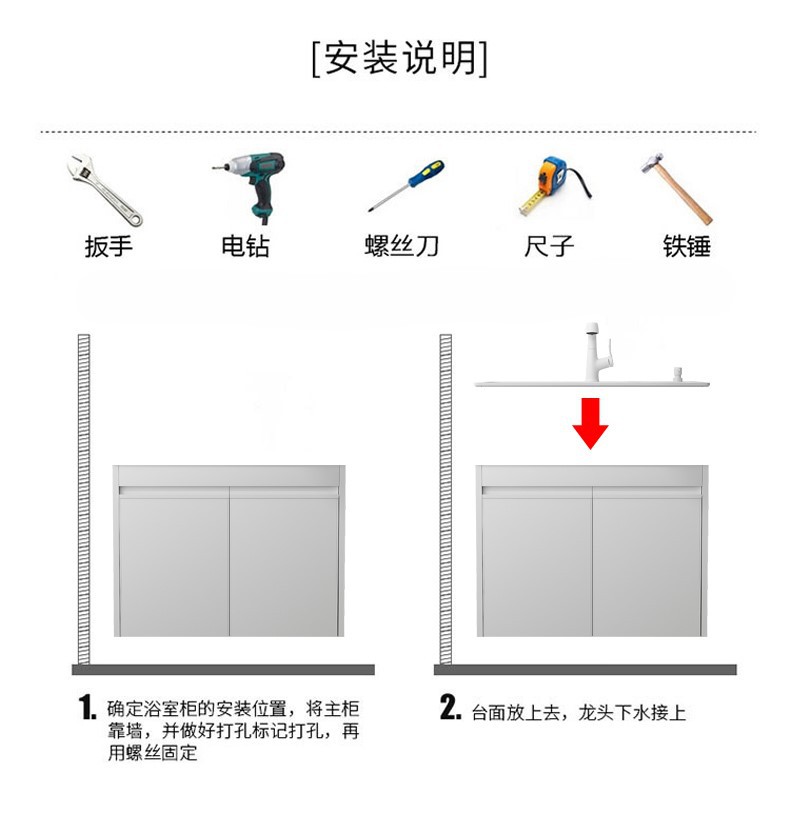 [安装说明]

扳手 电钻 螺丝刀 尺子 铁锤

1. 确定浴室柜的安装位置，将主柜靠墙，并做好打孔标记打孔，再用螺丝固定

2. 台面放上去，龙头下水接上