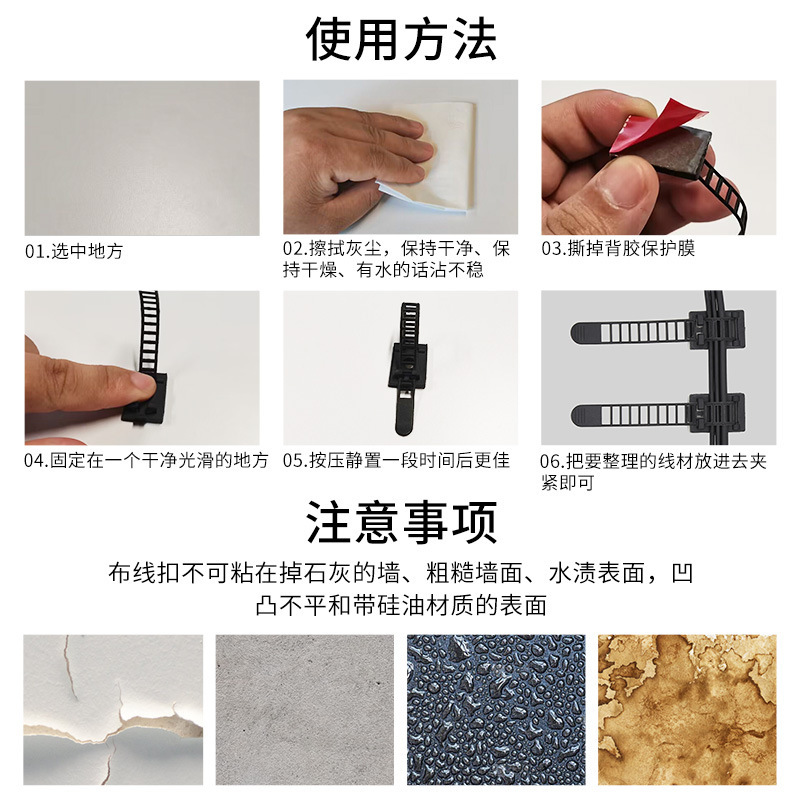 使用方法

01.选中地方

02.擦拭灰尘，保持干净、保持干燥、有水的话沾不稳

03.撕掉背胶保护膜

04.固定在一个干净光滑的地方

05.按压静置一段时间后更佳

06.把要整理的线材放进去夹紧即可

注意事项

布线扣不可粘在掉石灰的墙、粗糙墙面、水渍表面，凹凸不平和带硅油材质的表面