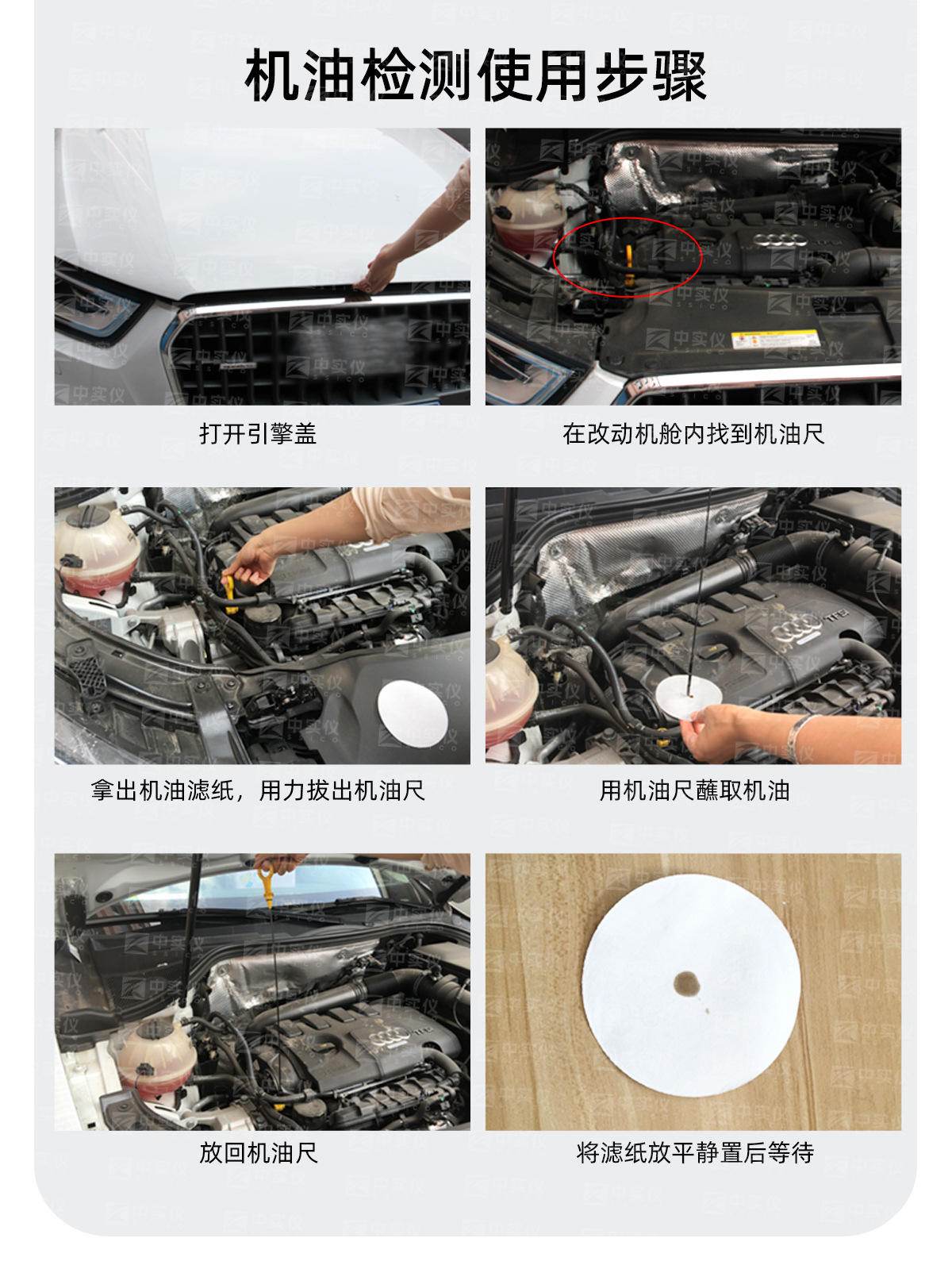 机油检测使用步骤

打开引擎盖

在改动机舱内找到机油尺

拿出机油滤纸，用力拔出机油尺

用机油尺蘸取机油

放回机油尺

将滤纸放平静置后等待