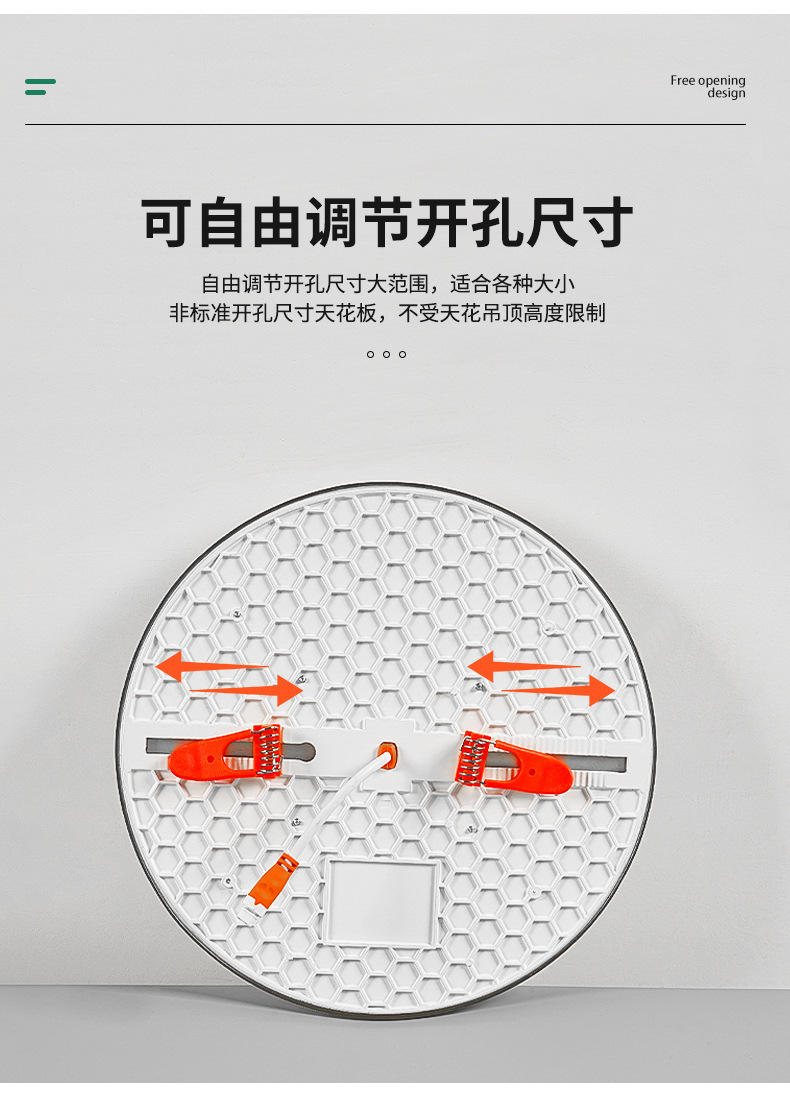 Free opening design

可自由调节开孔尺寸

自由调节开孔尺寸大范围，适合各种大小
非标准开孔尺寸天花板，不受天花吊顶高度限制