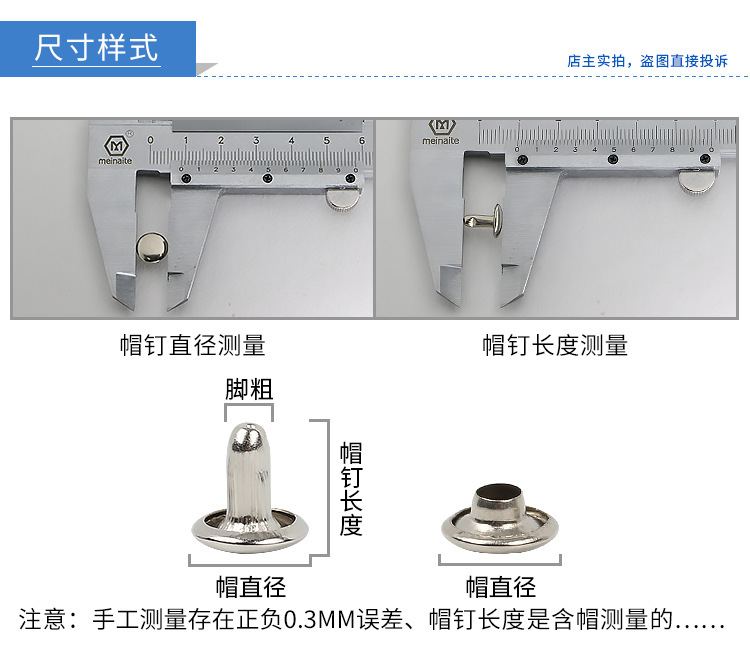 尺寸样式

店主实拍，盗图直接投诉

meinaite

0 1 2 3 4 5 6

0 1 2 3 4 5 6 7 8 9 0

meinaite

0 1 2 3 4 5 6 7 8 9 0

帽钉直径测量

帽钉长度测量

脚粗

帽钉长度

帽直径

帽直径

注意：手工测量存在正负0.3MM误差、帽钉长度是含帽测量的......