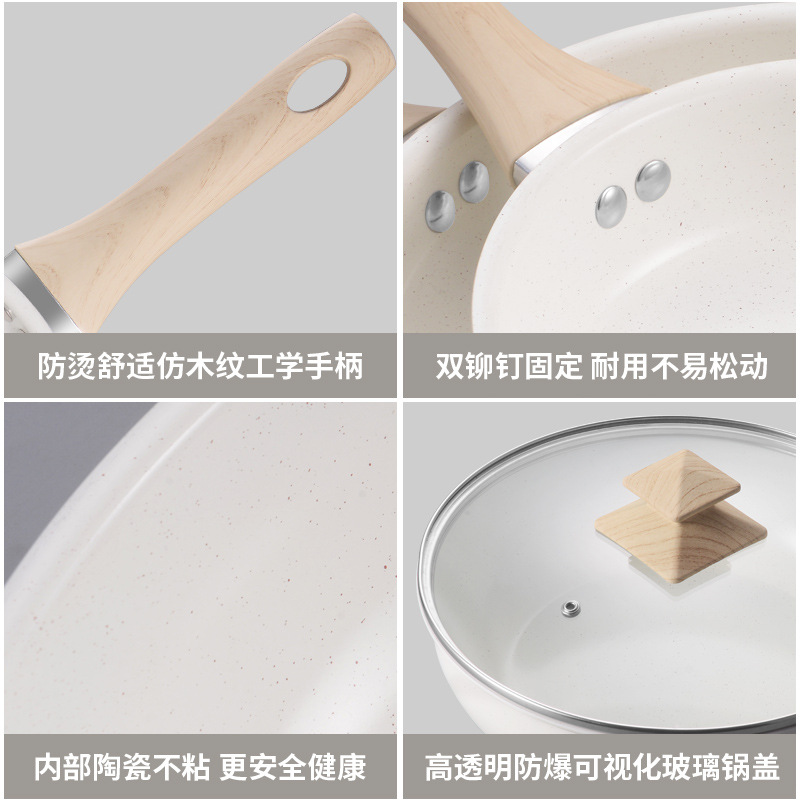 防烫舒适仿木纹工学手柄

双铆钉固定 耐用不易松动

内部陶瓷不粘 更安全健康

高透明防爆可视化玻璃锅盖