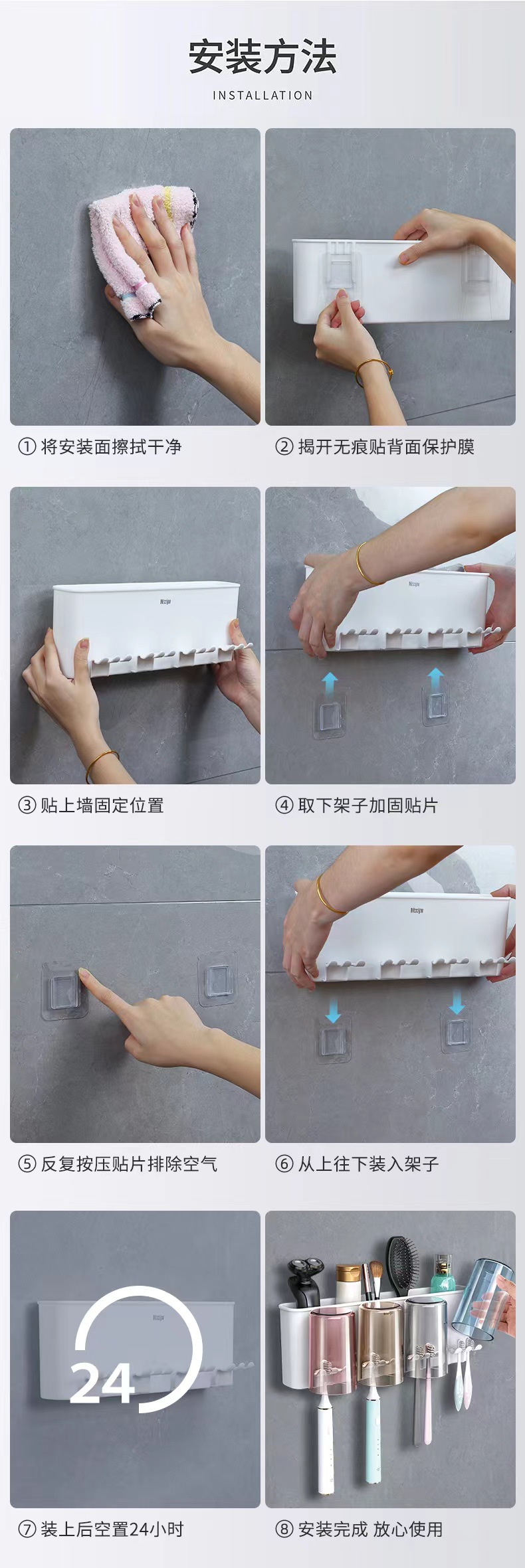 安装方法
INSTALLATION

① 将安装面擦拭干净

② 揭开无痕贴背面保护膜

③ 贴上墙固定位置

④ 取下架子加固贴片

⑤ 反复按压贴片排除空气

⑥ 从上往下装入架子

24

⑦ 装上后空置24小时

⑧ 安装完成 放心使用