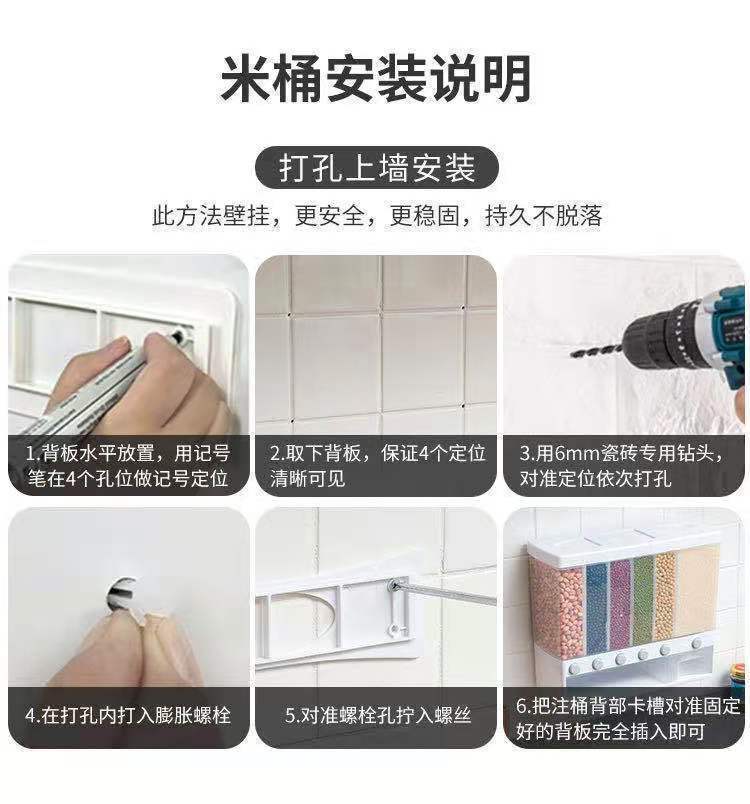 米桶安装说明

打孔上墙安装

此方法壁挂，更安全，更稳固，持久不脱落

1.背板水平放置，用记号笔在4个孔位做记号定位

2.取下背板，保证4个定位清晰可见

3.用6mm瓷砖专用钻头，对准定位依次打孔

4.在打孔内打入膨胀螺栓

5.对准螺栓孔拧入螺丝

6.把注桶背部卡槽对准固定好的背板完全插入即可