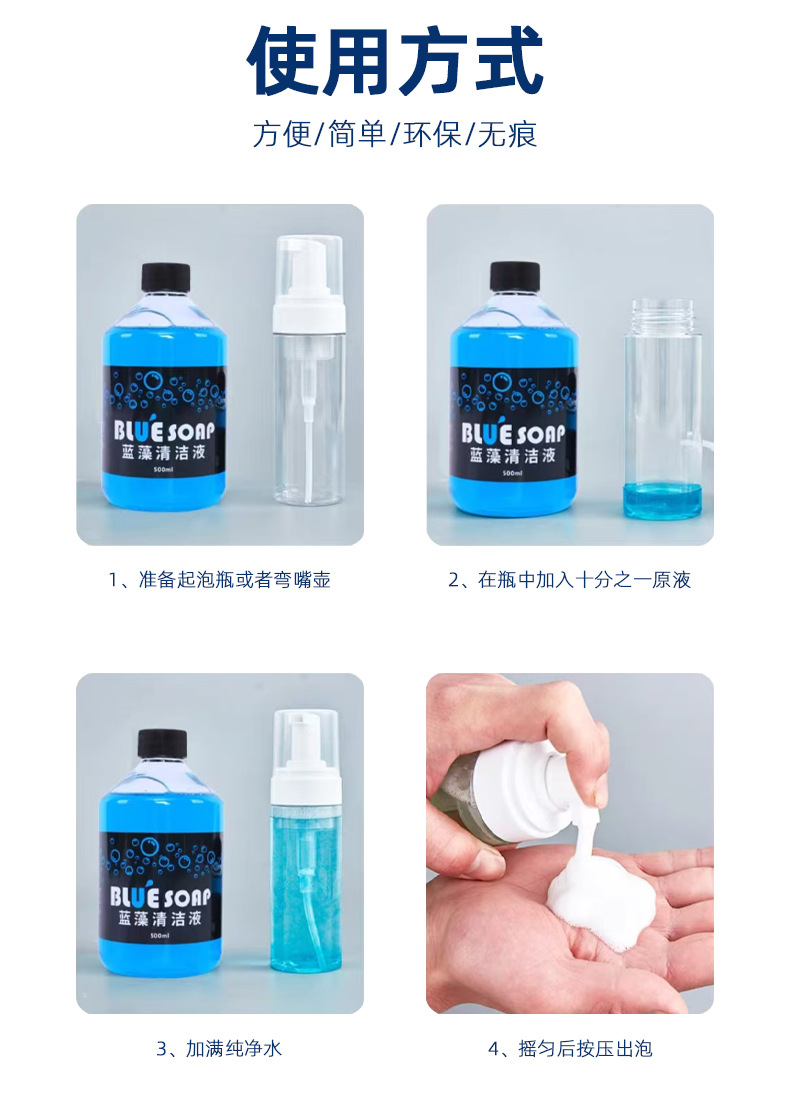 使用方式

方便/简单/环保/无痕

BLUE SOAP
蓝藻清洁液
500ml

1、准备起泡瓶或者弯嘴壶

BLUE SOAP
蓝藻清洁液
500ml

2、在瓶中加入十分之一原液

BLUE SOAP
蓝藻清洁液
500ml

3、加满纯净水

4、摇匀后按压出泡