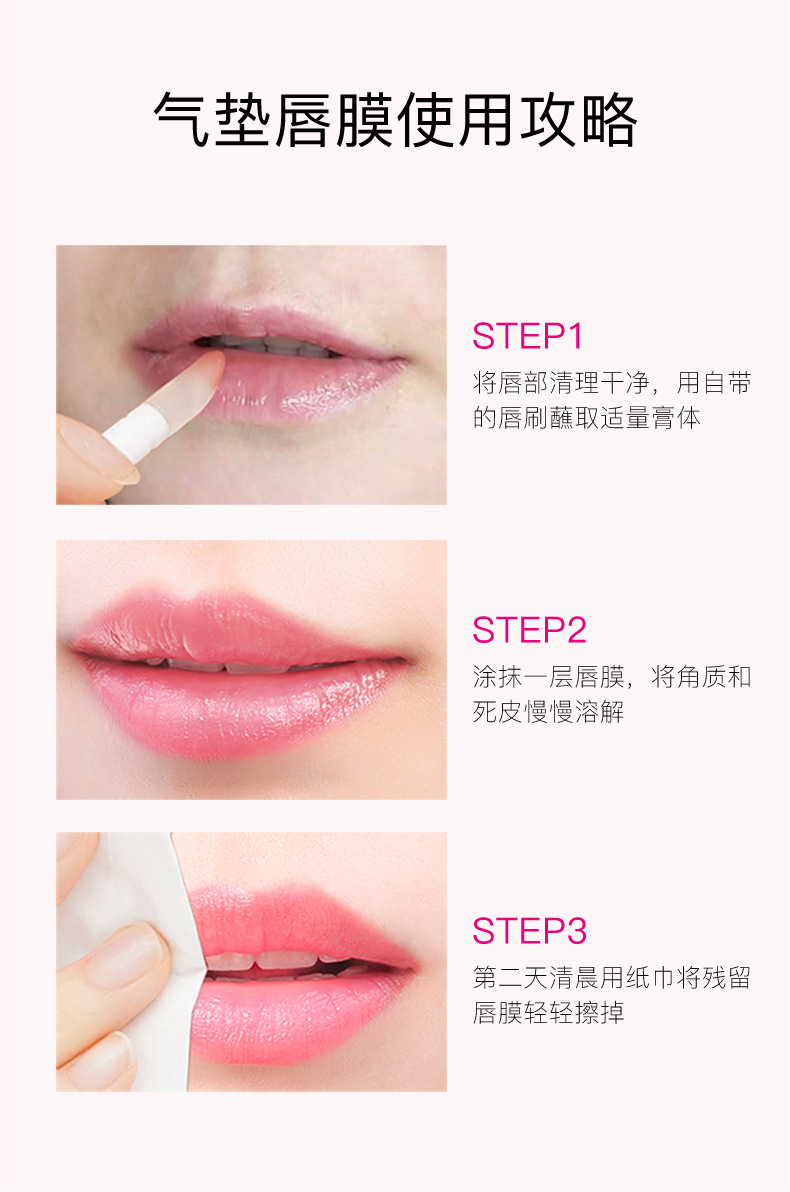 气垫唇膜使用攻略

STEP1
将唇部清理干净，用自带的唇刷蘸取适量膏体

STEP2
涂抹一层唇膜，将角质和死皮慢慢溶解

STEP3
第二天清晨用纸巾将残留唇膜轻轻擦掉