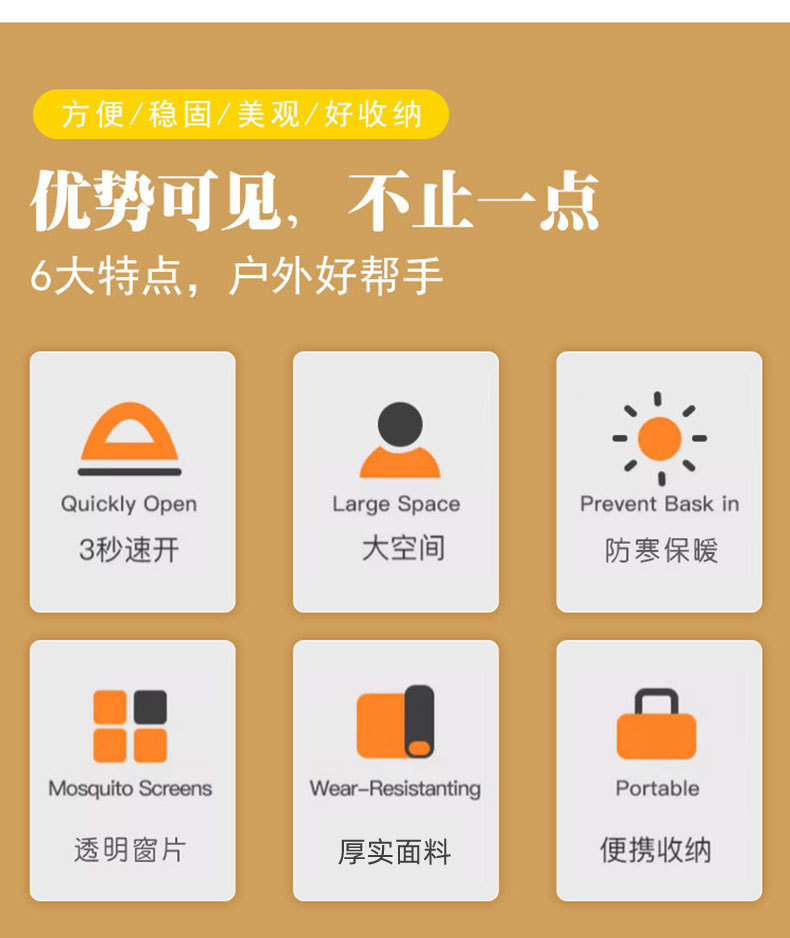 方便/稳固/美观/好收纳

优势可见，不止一点

6大特点，户外好帮手

Quickly Open
3秒速开

Large Space
大空间

Prevent Bask in
防寒保暖

Mosquito Screens
透明窗片

Wear-Resistanting
厚实面料

Portable
便携收纳