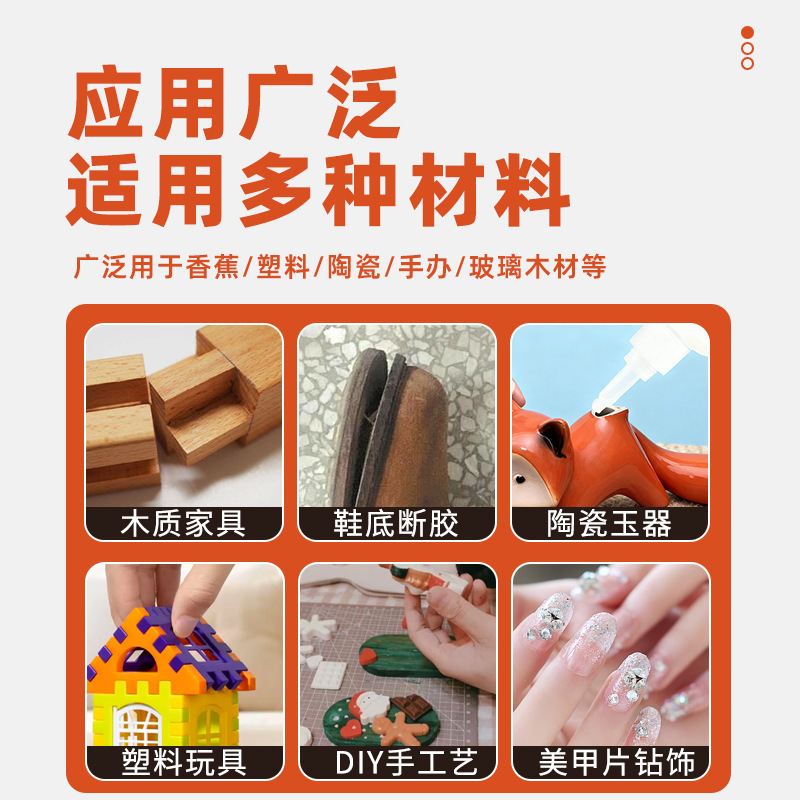 应用广泛
适用多种材料

广泛用于香蕉/塑料/陶瓷/手办/玻璃木材等

木质家具
鞋底断胶
陶瓷玉器
塑料玩具
DIY手工艺
美甲片钻饰