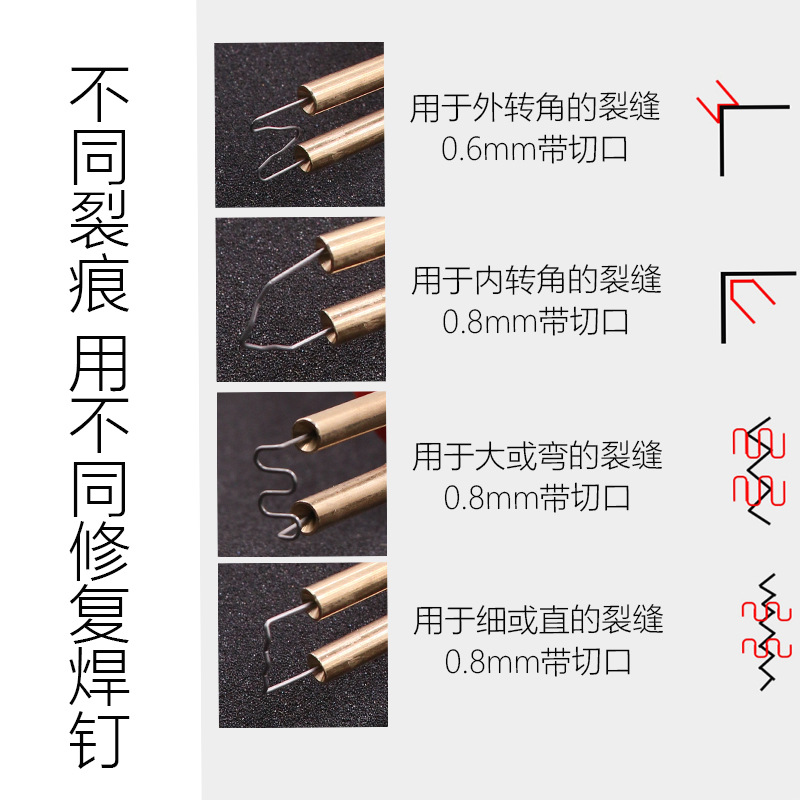 不同裂痕 用不同修复焊钉

用于外转角的裂缝
0.6mm带切口

用于内转角的裂缝
0.8mm带切口

用于大或弯的裂缝
0.8mm带切口

用于细或直的裂缝
0.8mm带切口