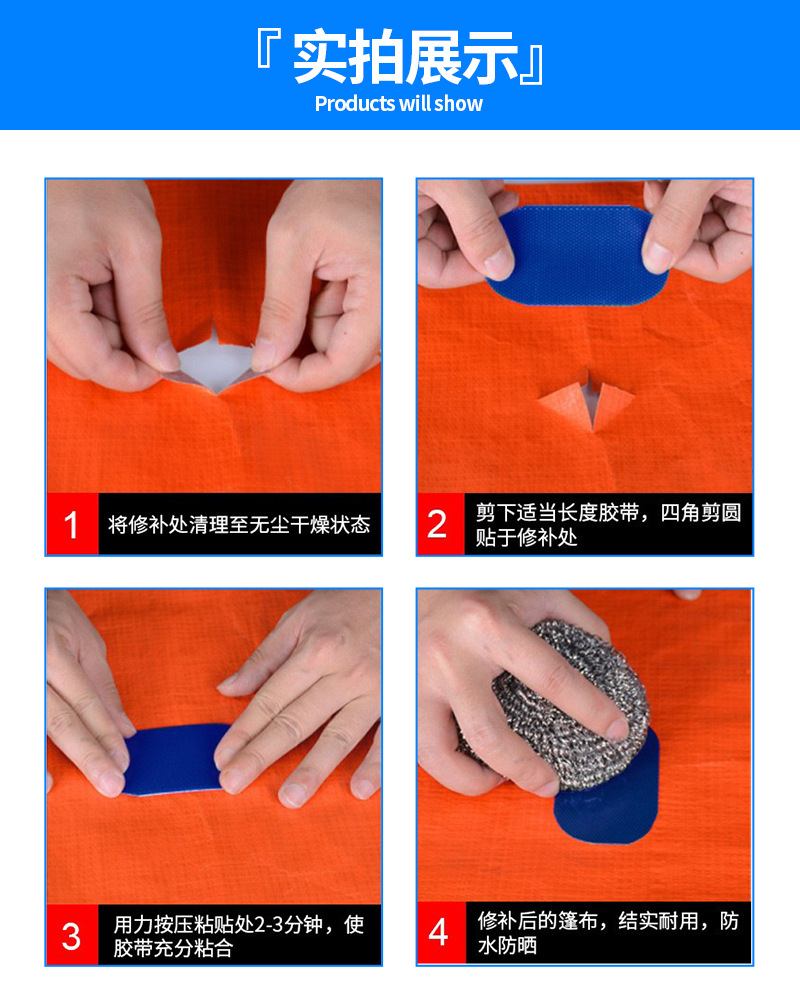 『实拍展示』
Products will show

1 将修补处清理至无尘干燥状态

2 剪下适当长度胶带，四角剪圆贴于修补处

3 用力按压粘贴处2-3分钟，使胶带充分粘合

4 修补后的篷布，结实耐用，防水防晒