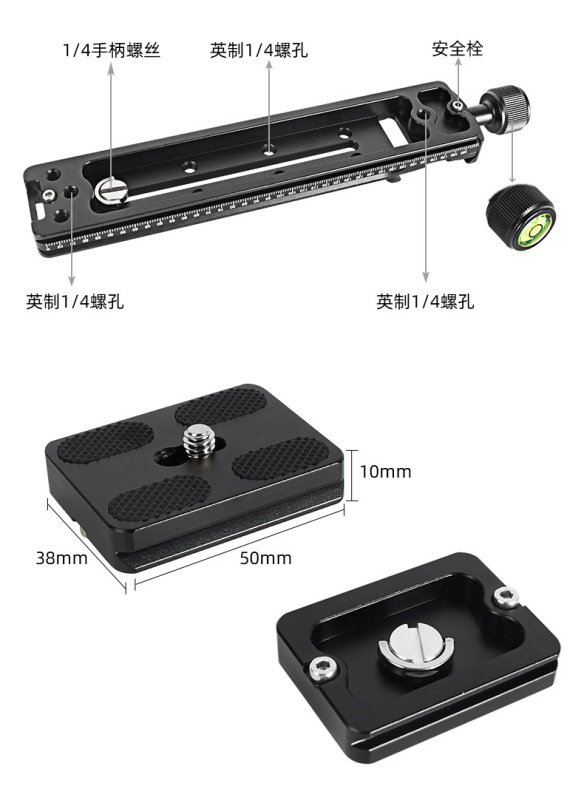 1/4手柄螺丝

英制1/4螺孔

安全栓

英制1/4螺孔

英制1/4螺孔

10mm

38mm

50mm