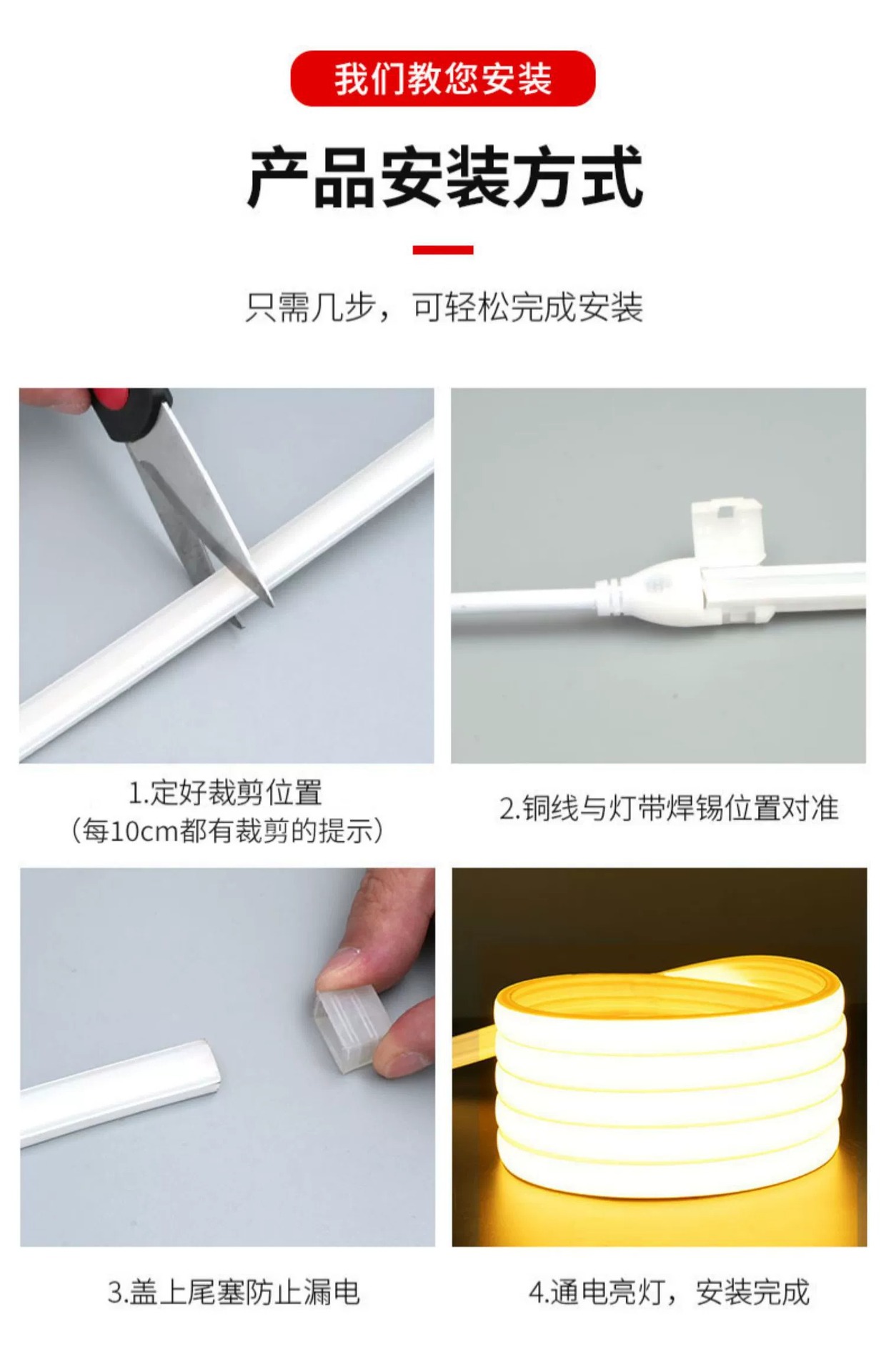 我们教您安装

产品安装方式

只需几步，可轻松完成安装

1.定好裁剪位置
（每10cm都有裁剪的提示）

2.铜线与灯带焊锡位置对准

3.盖上尾塞防止漏电

4.通电亮灯，安装完成