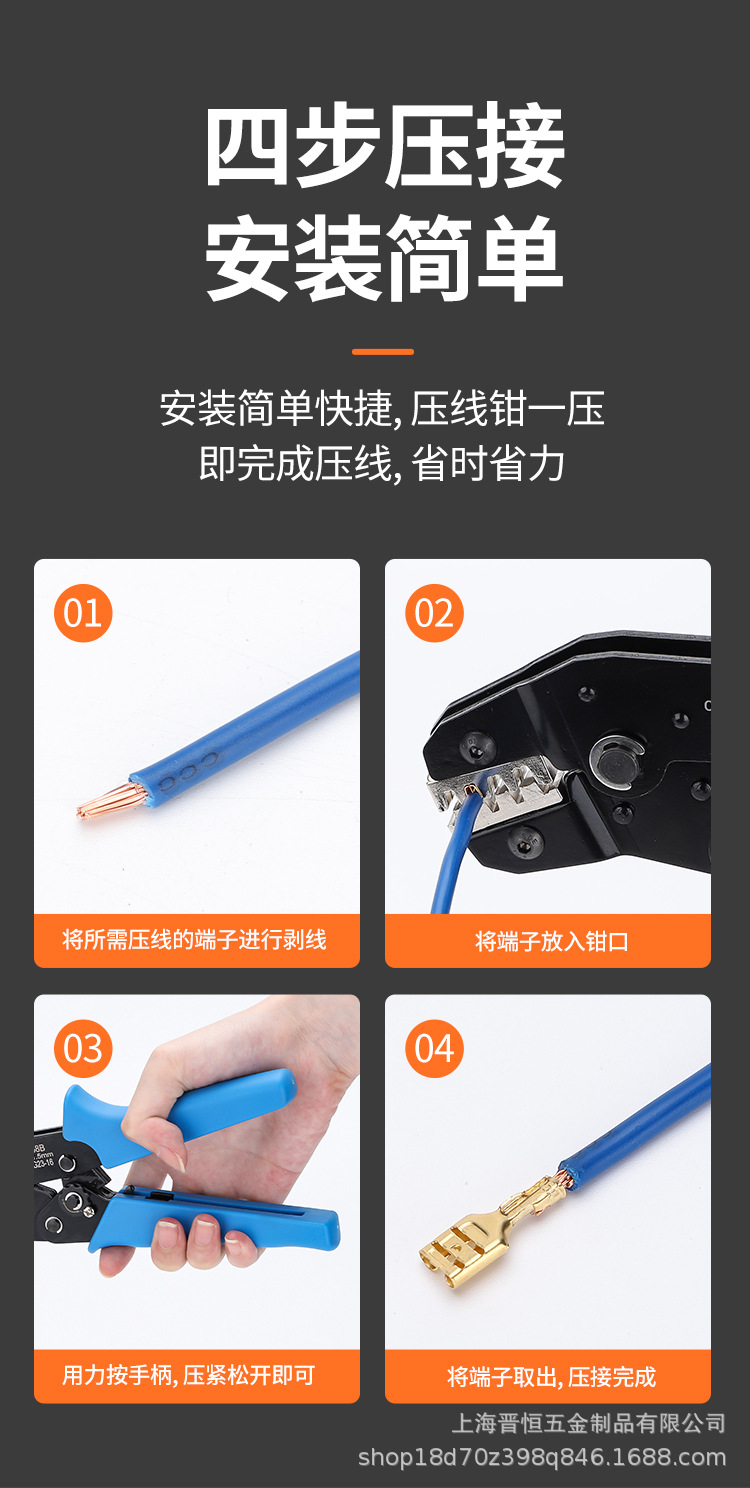 四步压接
安装简单

安装简单快捷, 压线钳一压
即完成压线, 省时省力

01
将所需压线的端子进行剥线

02
将端子放入钳口

03
用力按手柄, 压紧松开即可

04
将端子取出, 压接完成

上海晋恒五金制品有限公司
shop18d70z398q846.1688.com