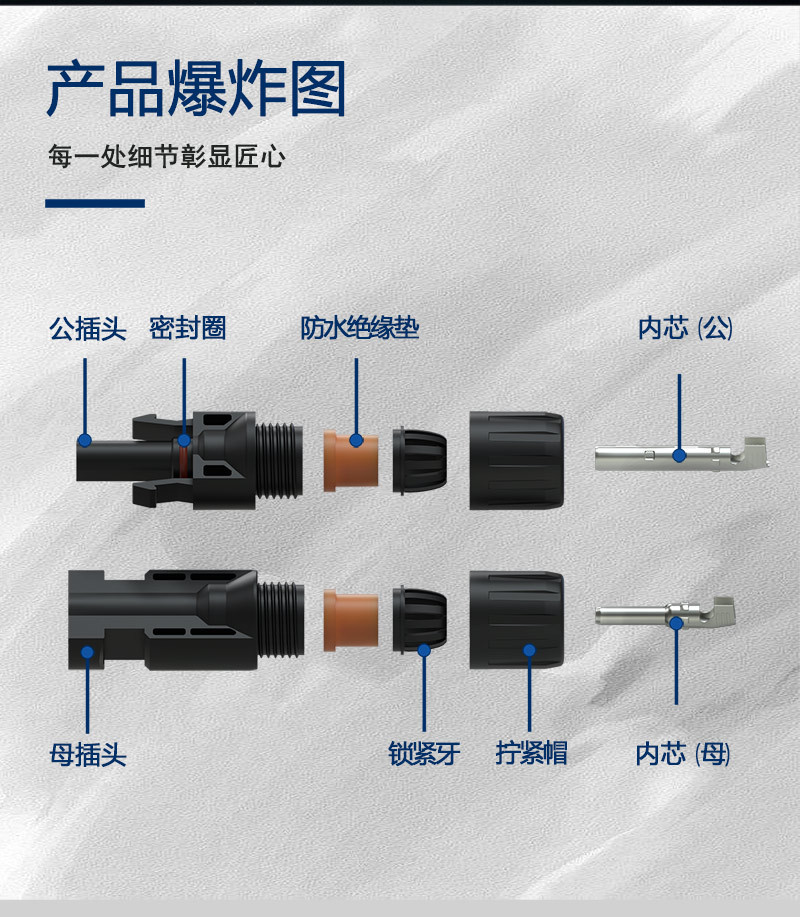 产品爆炸图

每一处细节彰显匠心

公插头 密封圈 防水绝缘垫 内芯 (公)

母插头 锁紧牙 拧紧帽 内芯 (母)