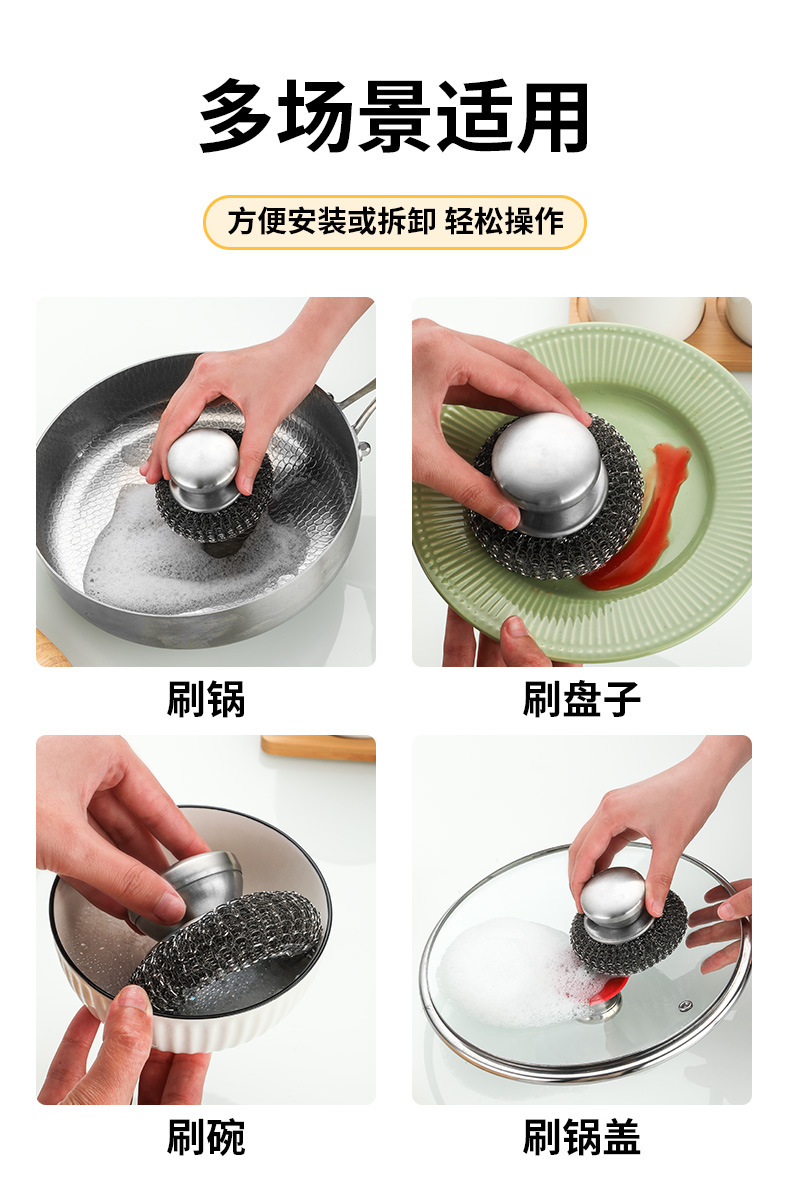 多场景适用

方便安装或拆卸 轻松操作

刷锅

刷盘子

刷碗

刷锅盖