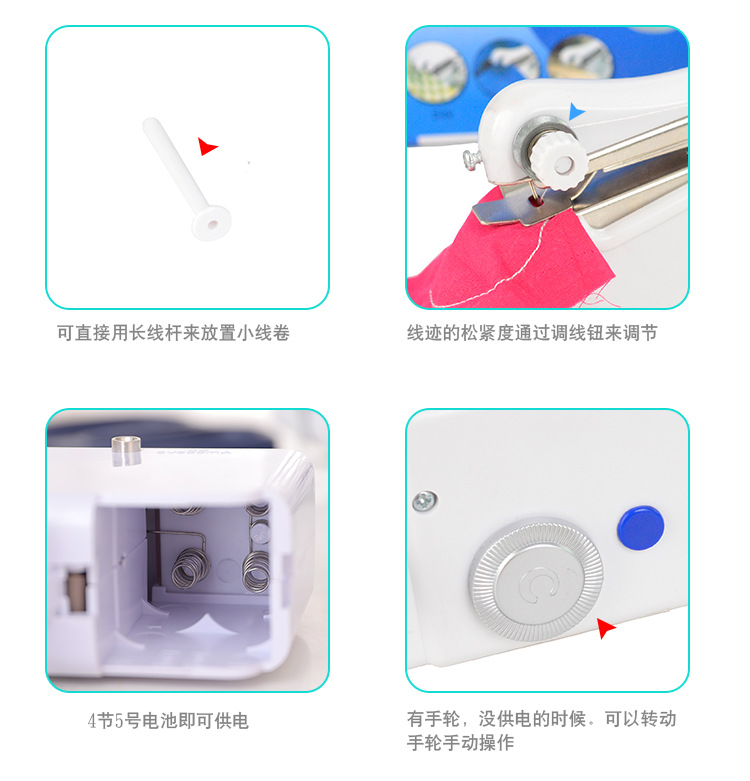 可直接用长线杆来放置小线卷

线迹的松紧度通过调线钮来调节

4节5号电池即可供电

有手轮，没供电的时候。可以转动手轮手动操作