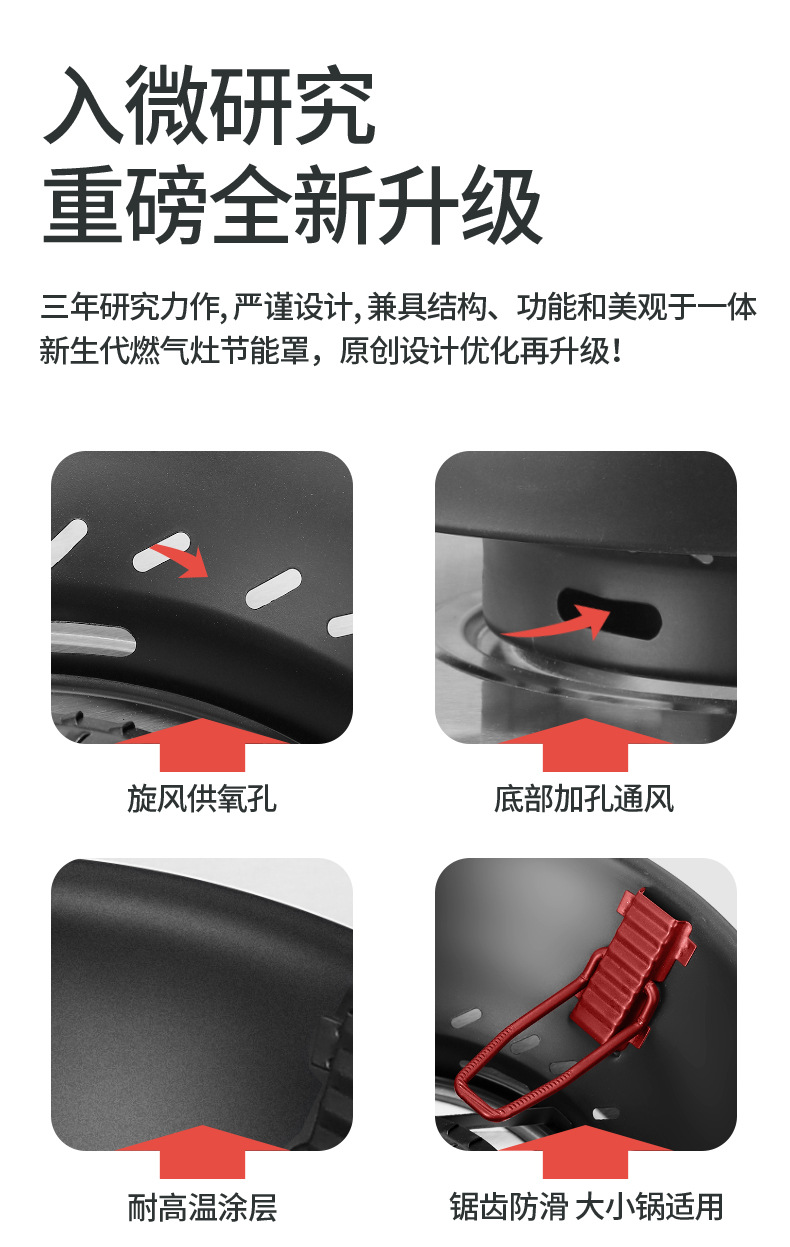 入微研究
重磅全新升级

三年研究力作, 严谨设计, 兼具结构、功能和美观于一体
新生代燃气灶节能罩，原创设计优化再升级！

旋风供氧孔

底部加孔通风

耐高温涂层

锯齿防滑 大小锅适用