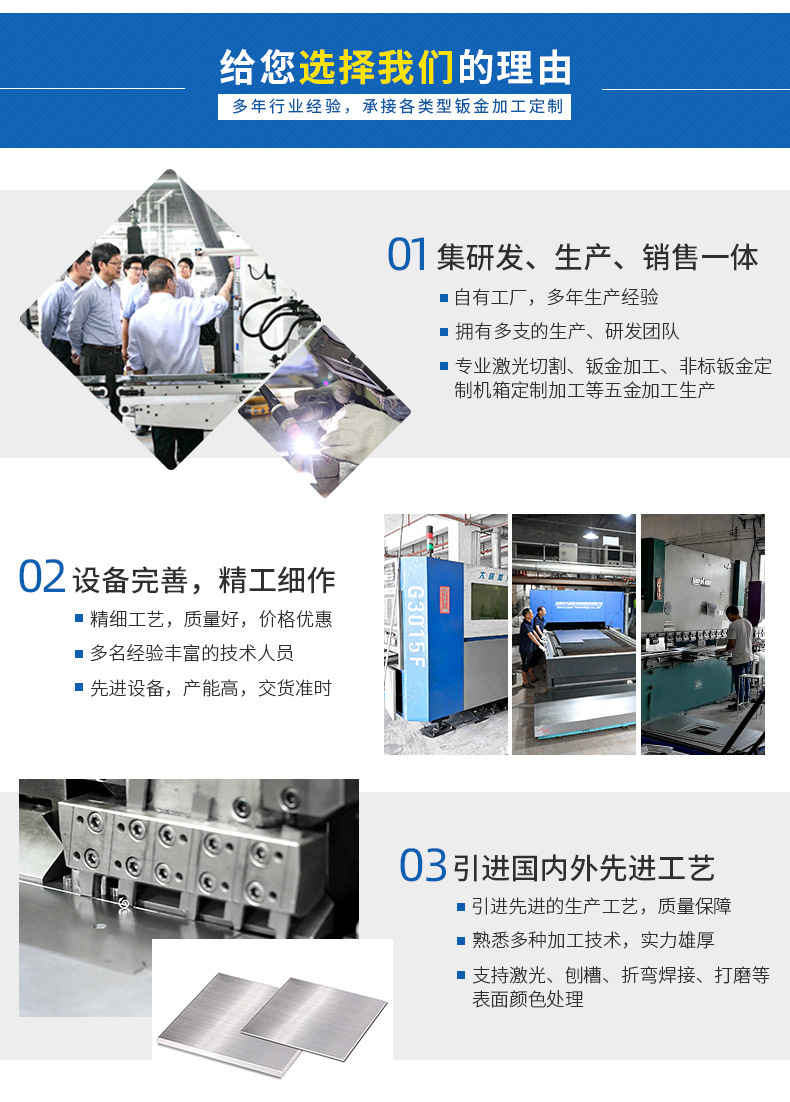 给您选择我们的理由
多年行业经验，承接各类型钣金加工定制

01 集研发、生产、销售一体
自有工厂，多年生产经验
拥有多支的生产、研发团队
专业激光切割、钣金加工、非标钣金定制机箱定制加工等五金加工生产

02 设备完善，精工细作
精细工艺，质量好，价格优惠
多名经验丰富的技术人员
先进设备，产能高，交货准时

G3015F

03 引进国内外先进工艺
引进先进的生产工艺，质量保障
熟悉多种加工技术，实力雄厚
支持激光、刨槽、折弯焊接、打磨等表面颜色处理