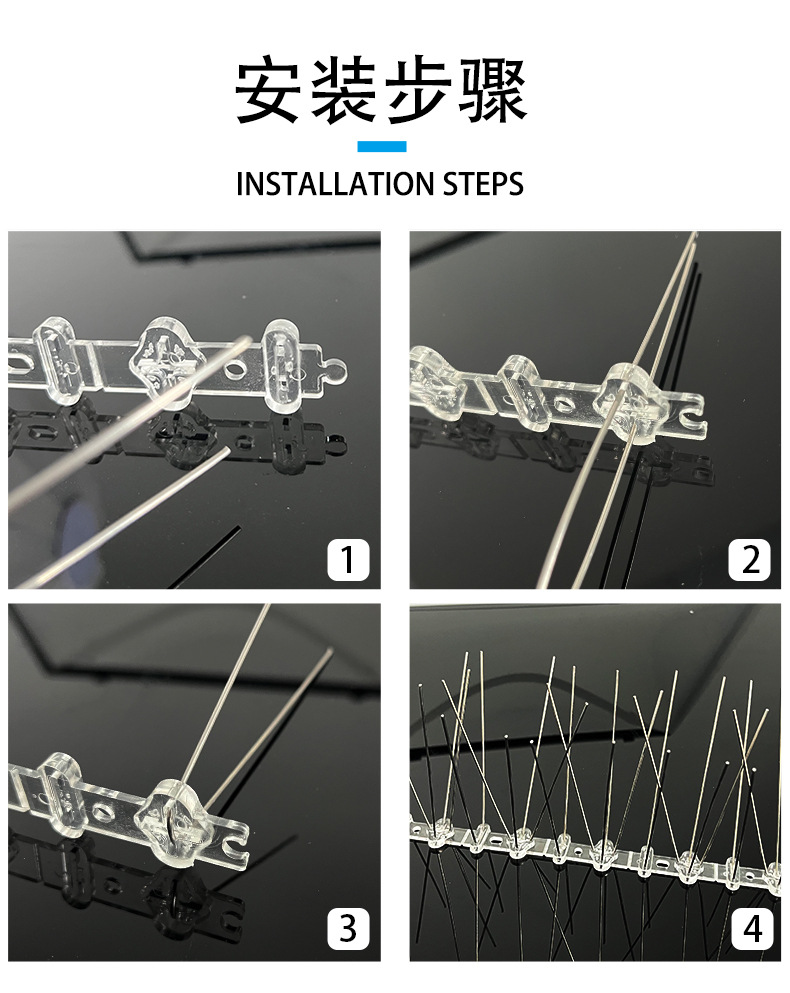 安装步骤

INSTALLATION STEPS

1

2

3

4