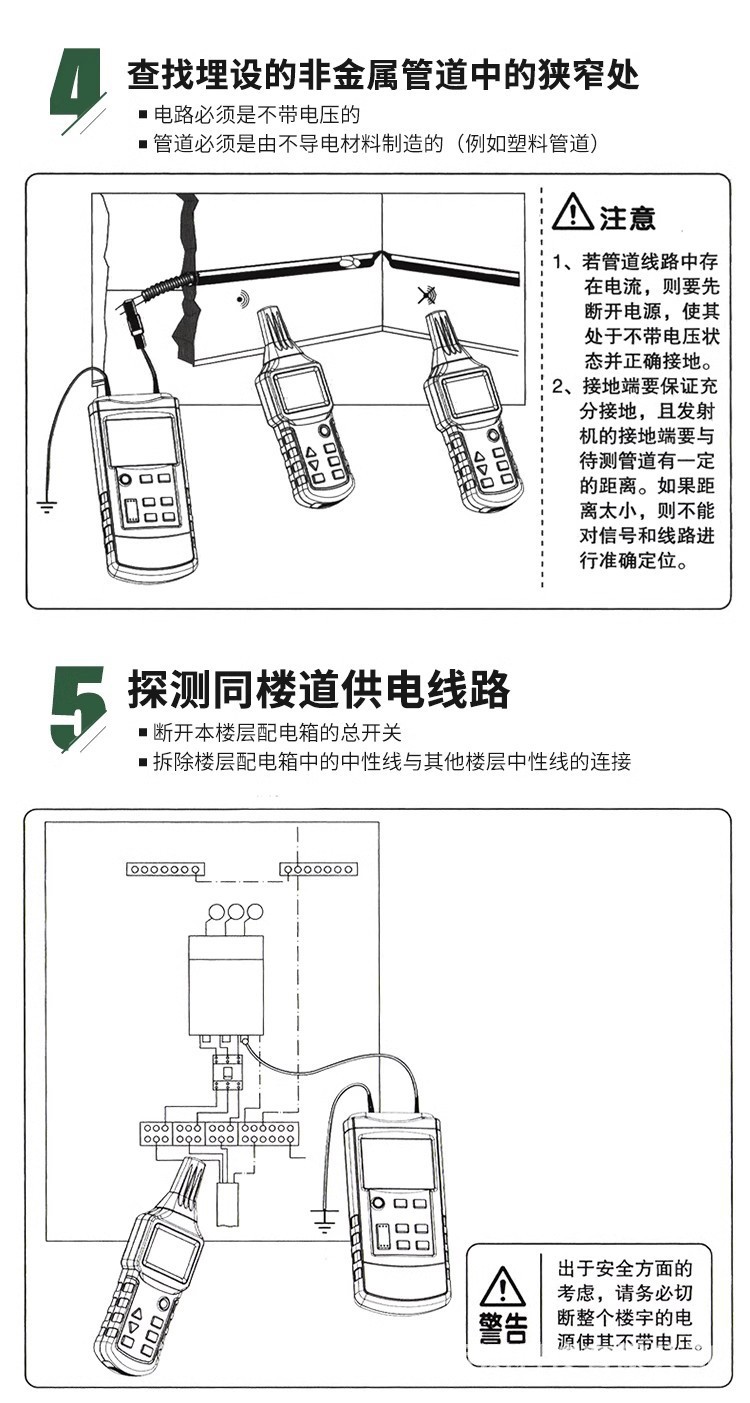 4 查找埋设的非金属管道中的狭窄处

■ 电路必须是不带电压的
■ 管道必须是由不导电材料制造的（例如塑料管道）

注意

1、若管道线路中存在电流，则要先断开电源，使其处于不带电压状态并正确接地。
2、接地端要保证充分接地，且发射机的接地端要与待测管道有一定的距离。如果距离太小，则不能对信号和线路进行准确定位。

5 探测同楼道供电线路

■ 断开本楼层配电箱的总开关
■ 拆除楼层配电箱中的中性线与其他楼层中性线的连接

警告

出于安全方面的考虑，请务必切断整个楼宇的电源使其不带电压。