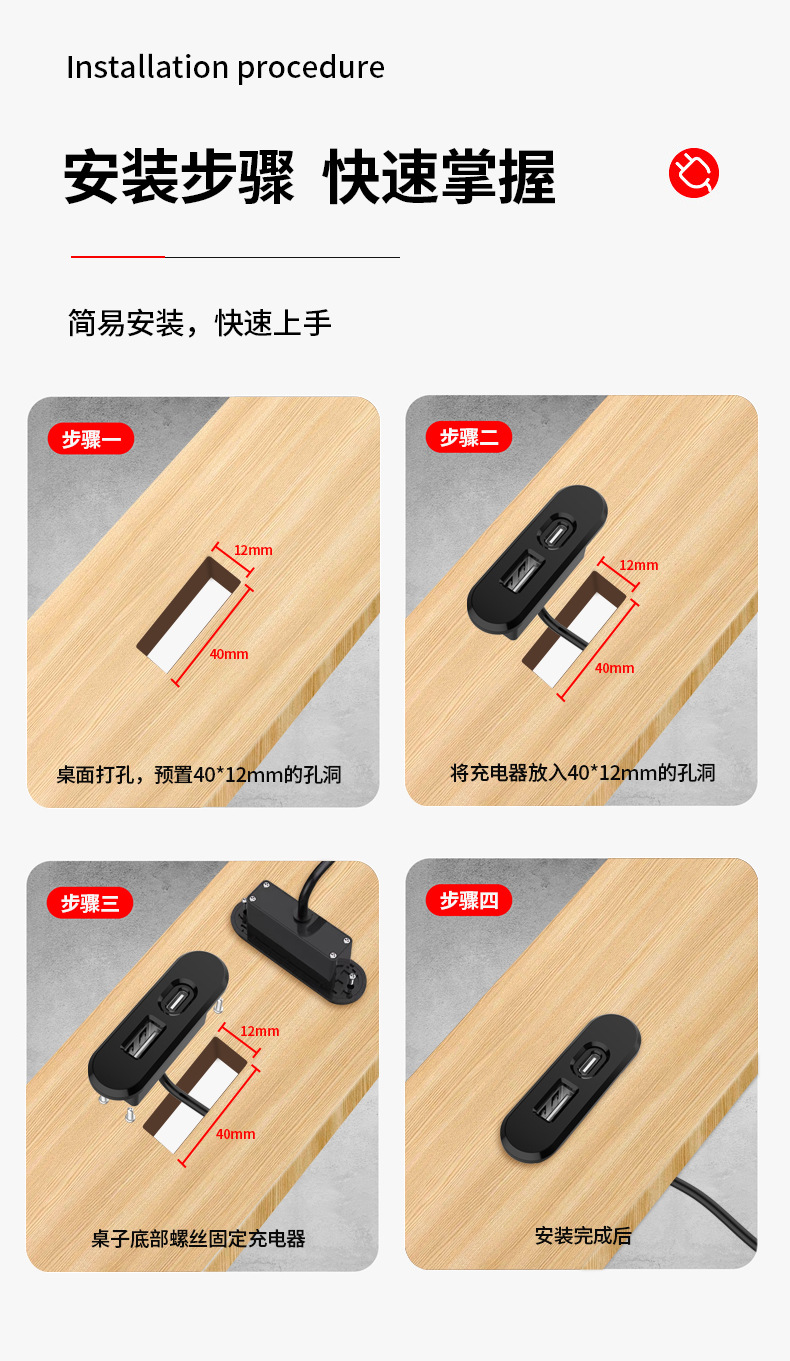 Installation procedure

安装步骤 快速掌握

简易安装，快速上手

步骤一

12mm

40mm

桌面打孔，预置40*12mm的孔洞

步骤二

12mm

40mm

将充电器放入40*12mm的孔洞

步骤三

12mm

40mm

桌子底部螺丝固定充电器

步骤四

安装完成后