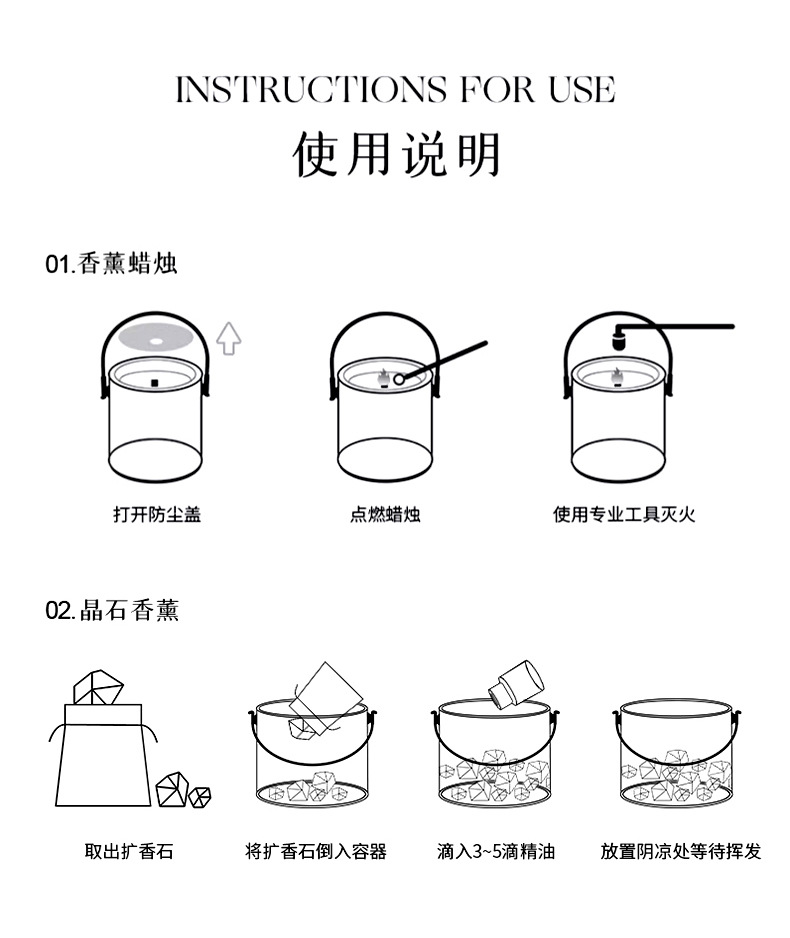 INSTRUCTIONS FOR USE
使用说明

01.香薰蜡烛

打开防尘盖

点燃蜡烛

使用专业工具灭火

02.晶石香薰

取出扩香石

将扩香石倒入容器

滴入3~5滴精油

放置阴凉处等待挥发