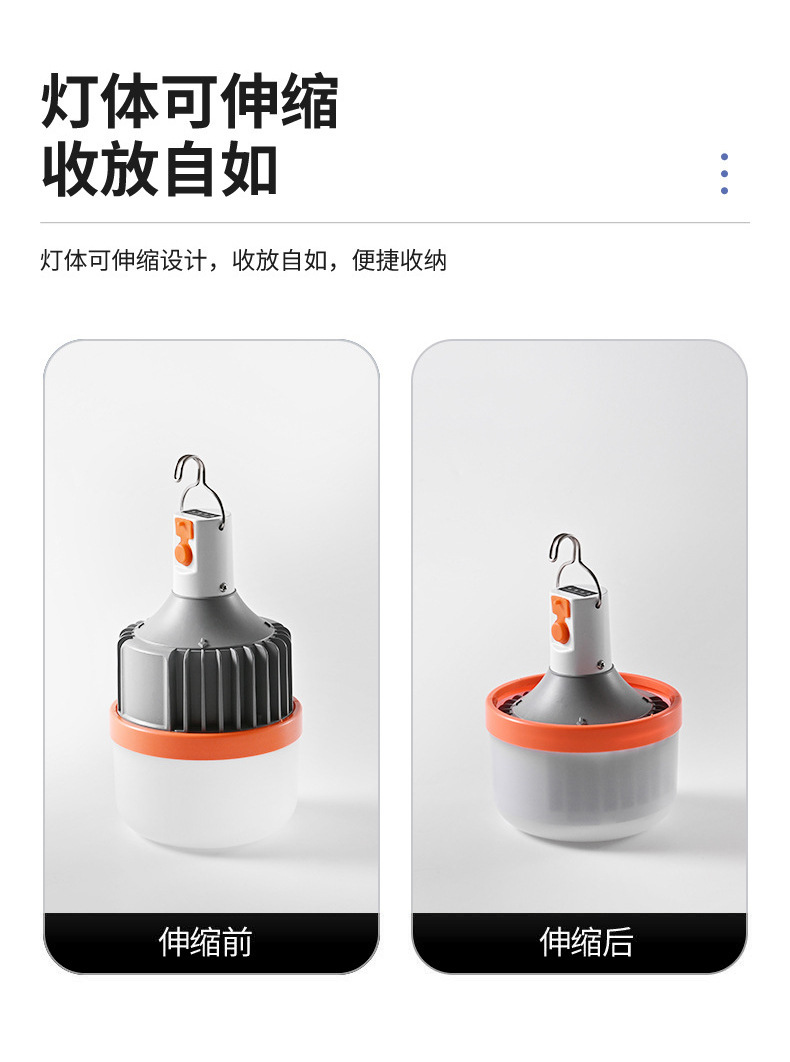 灯体可伸缩
收放自如

灯体可伸缩设计，收放自如，便捷收纳

伸缩前

伸缩后