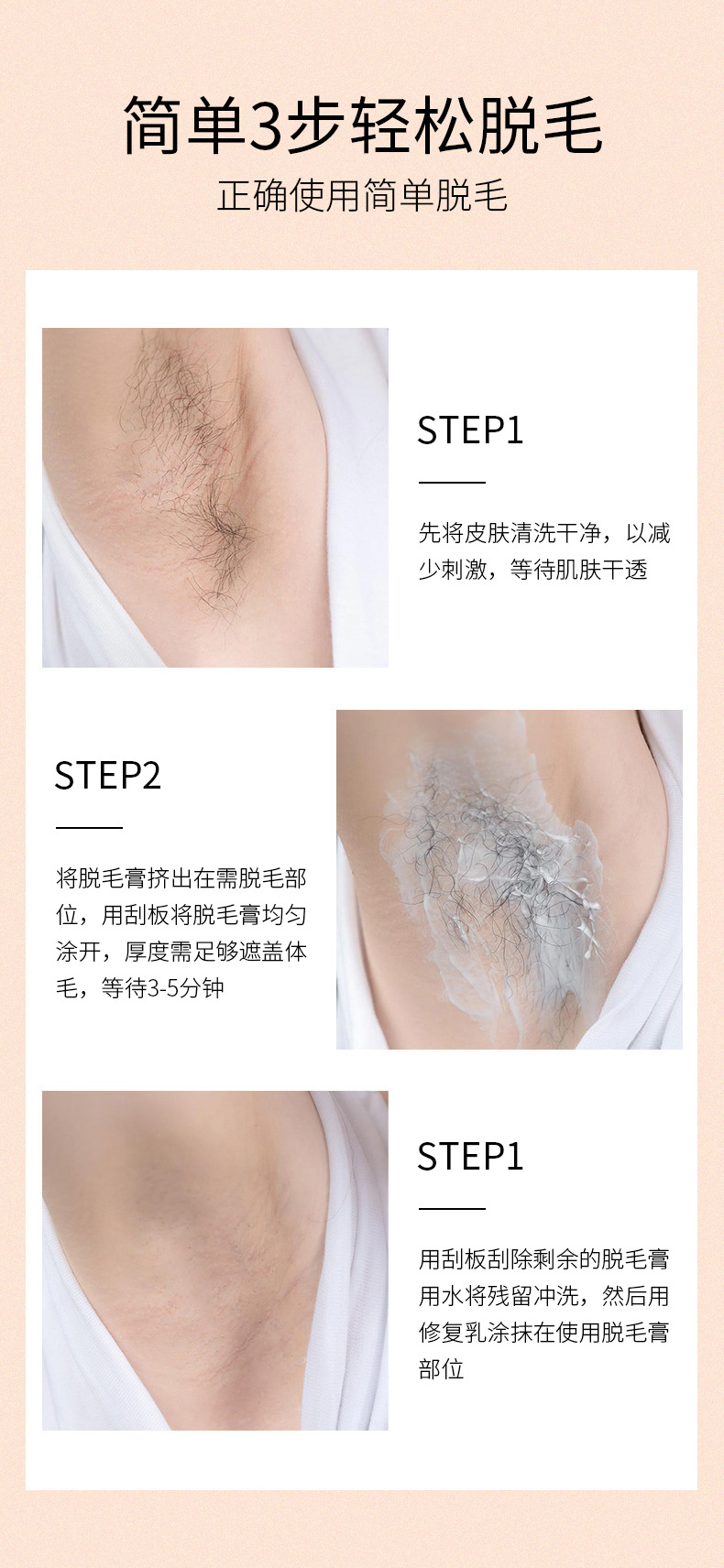 简单3步轻松脱毛

正确使用简单脱毛

STEP1

先将皮肤清洗干净，以减少刺激，等待肌肤干透

STEP2

将脱毛膏挤出在需脱毛部位，用刮板将脱毛膏均匀涂开，厚度需足够遮盖体毛，等待3-5分钟

STEP1

用刮板刮除剩余的脱毛膏用水将残留冲洗，然后用修复乳涂抹在使用脱毛膏部位