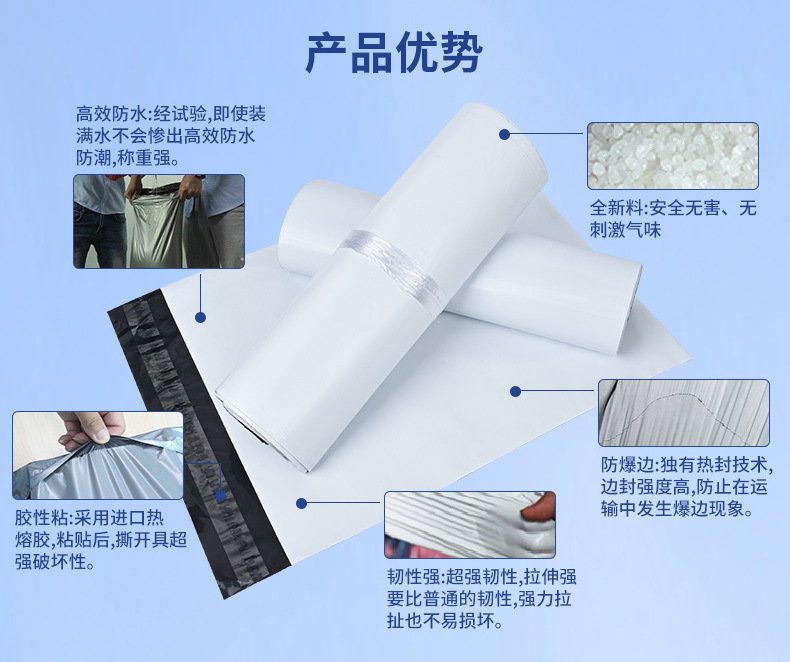 产品优势

高效防水:经试验,即使装满水不会惨出高效防水防潮,称重强。

全新料:安全无害、无刺激气味

防爆边:独有热封技术,边封强度高,防止在运输中发生爆边现象。

胶性粘:采用进口热熔胶,粘贴后,撕开具超强破坏性。

韧性强:超强韧性,拉伸强要比普通的韧性,强力拉扯也不易损坏。