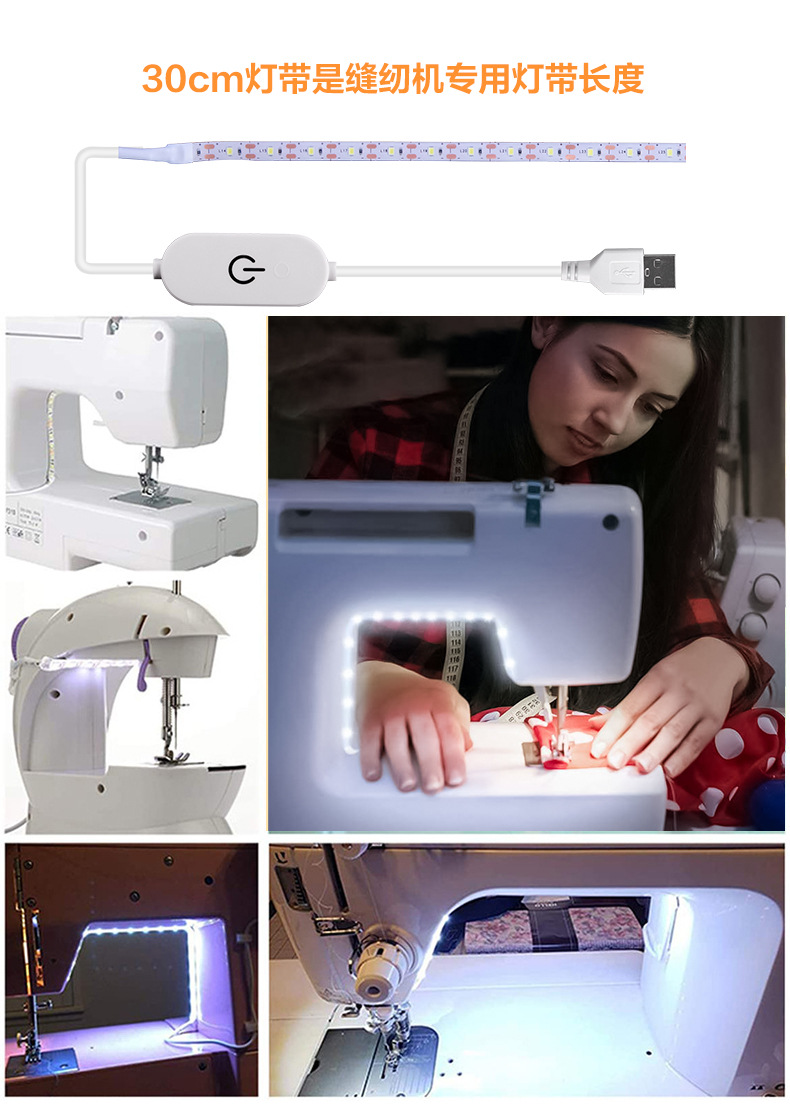 30cm灯带是缝纫机专用灯带长度