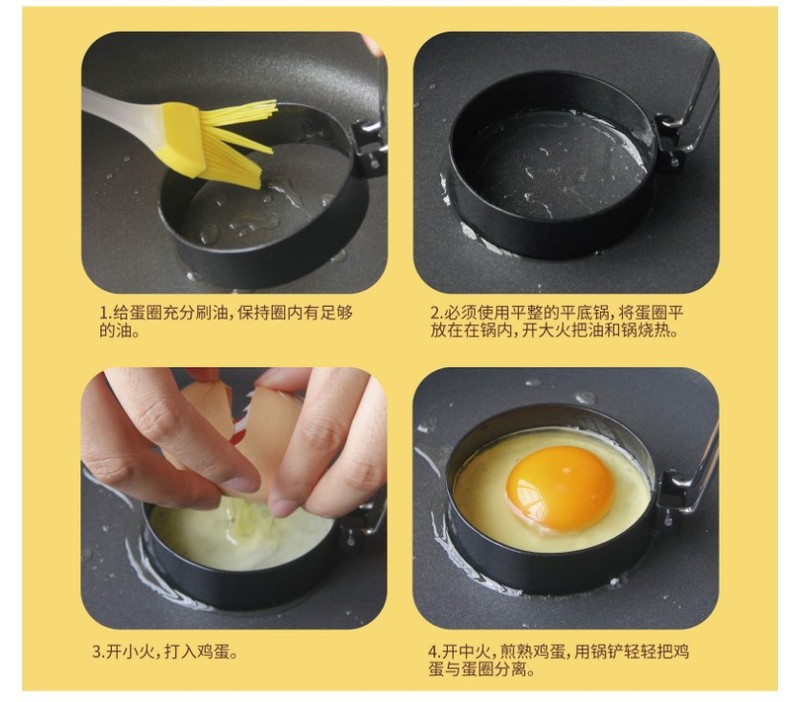 1.给蛋圈充分刷油，保持圈内有足够的油。

2.必须使用平整的平底锅，将蛋圈平放在在锅内，开大火把油和锅烧热。

3.开小火，打入鸡蛋。

4.开中火，煎熟鸡蛋，用锅铲轻轻把鸡蛋与蛋圈分离。