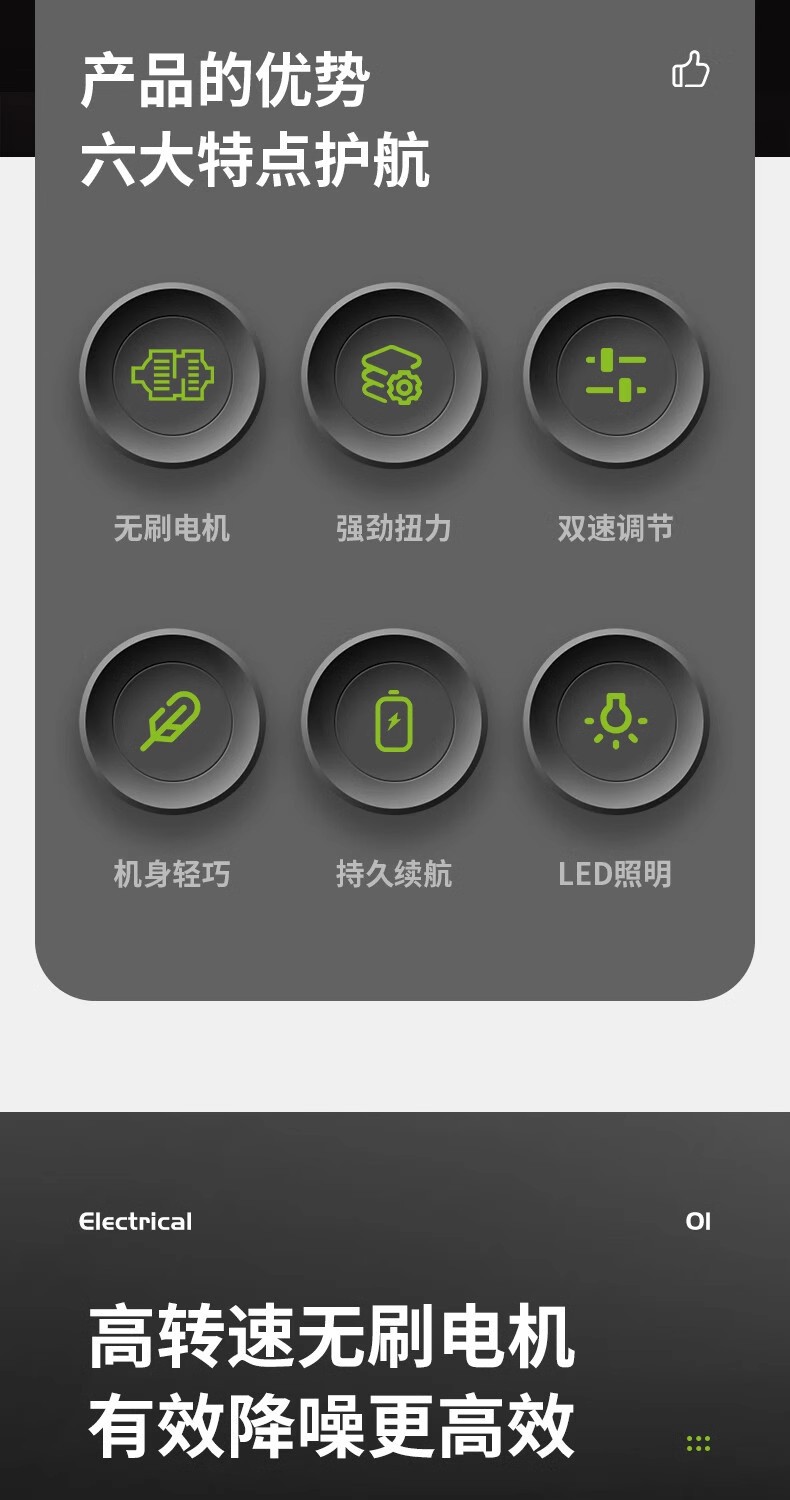 产品的优势
六大特点护航

无刷电机

强劲扭力

双速调节

机身轻巧

持久续航

LED照明

Electrical

01

高转速无刷电机
有效降噪更高效