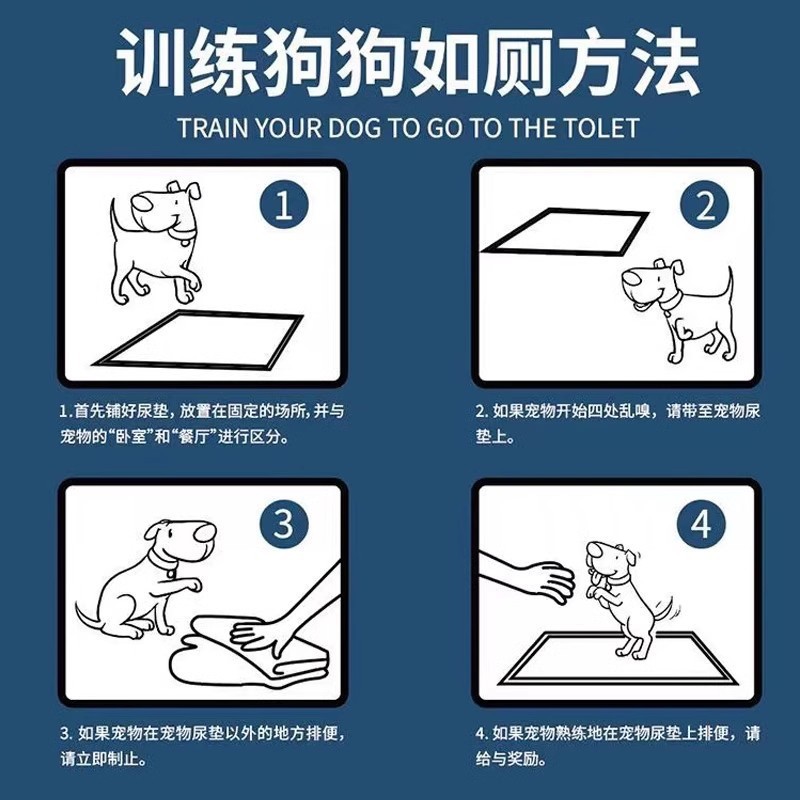 训练狗狗如厕方法

TRAIN YOUR DOG TO GO TO THE TOLET

1

1.首先铺好尿垫，放置在固定的场所，并与宠物的“卧室”和“餐厅”进行区分。

2

2. 如果宠物开始四处乱嗅，请带至宠物尿垫上。

3

3. 如果宠物在宠物尿垫以外的地方排便，请立即制止。

4

4. 如果宠物熟练地在宠物尿垫上排便，请给与奖励。