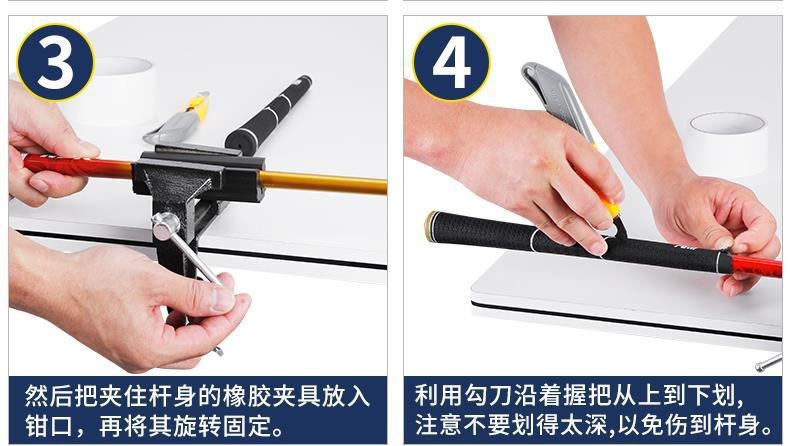 3

然后把夹住杆身的橡胶夹具放入钳口，再将其旋转固定。

4

利用勾刀沿着握把从上到下划，注意不要划得太深,以免伤到杆身。