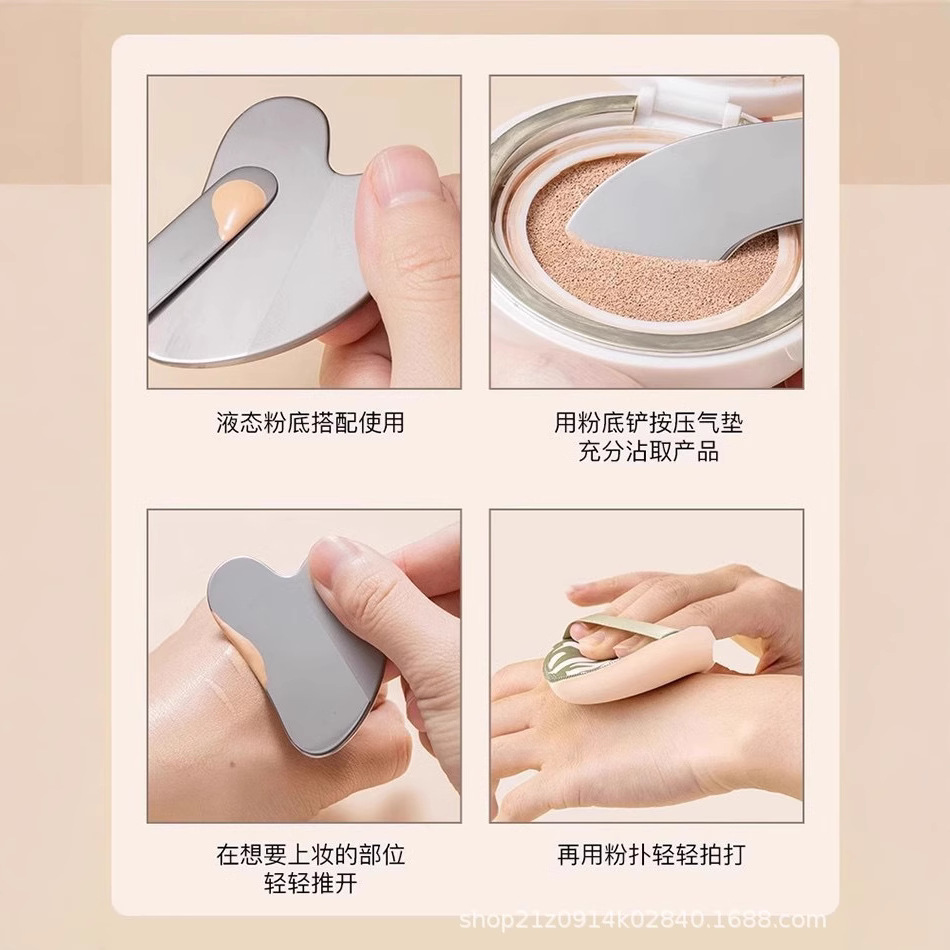 液态粉底搭配使用

用粉底铲按压气垫
充分沾取产品

在想要上妆的部位
轻轻推开

再用粉扑轻轻拍打

shop21z0914k02840.1688.com