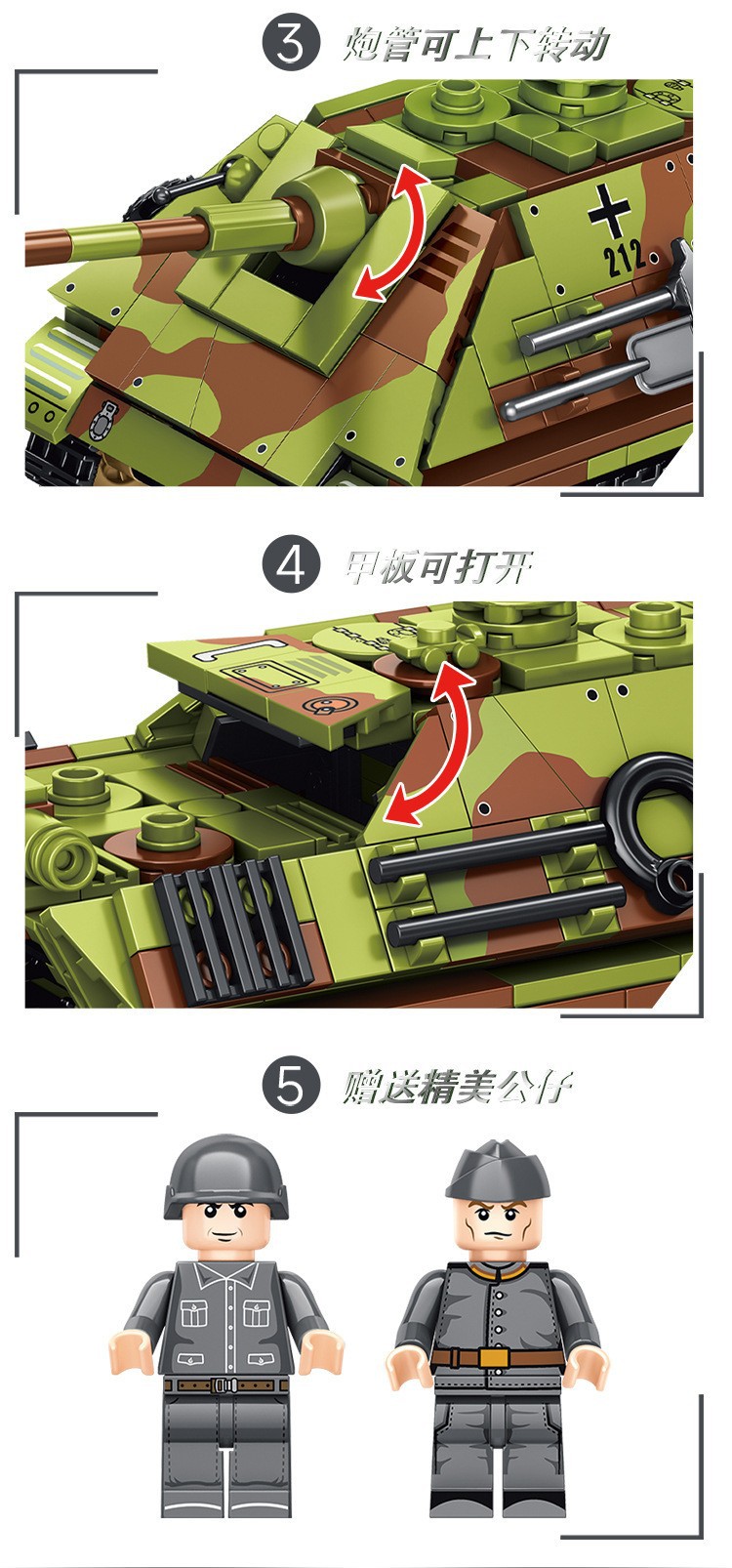 3 炮管可上下转动

212

4 甲板可打开

5 赠送精美公仔