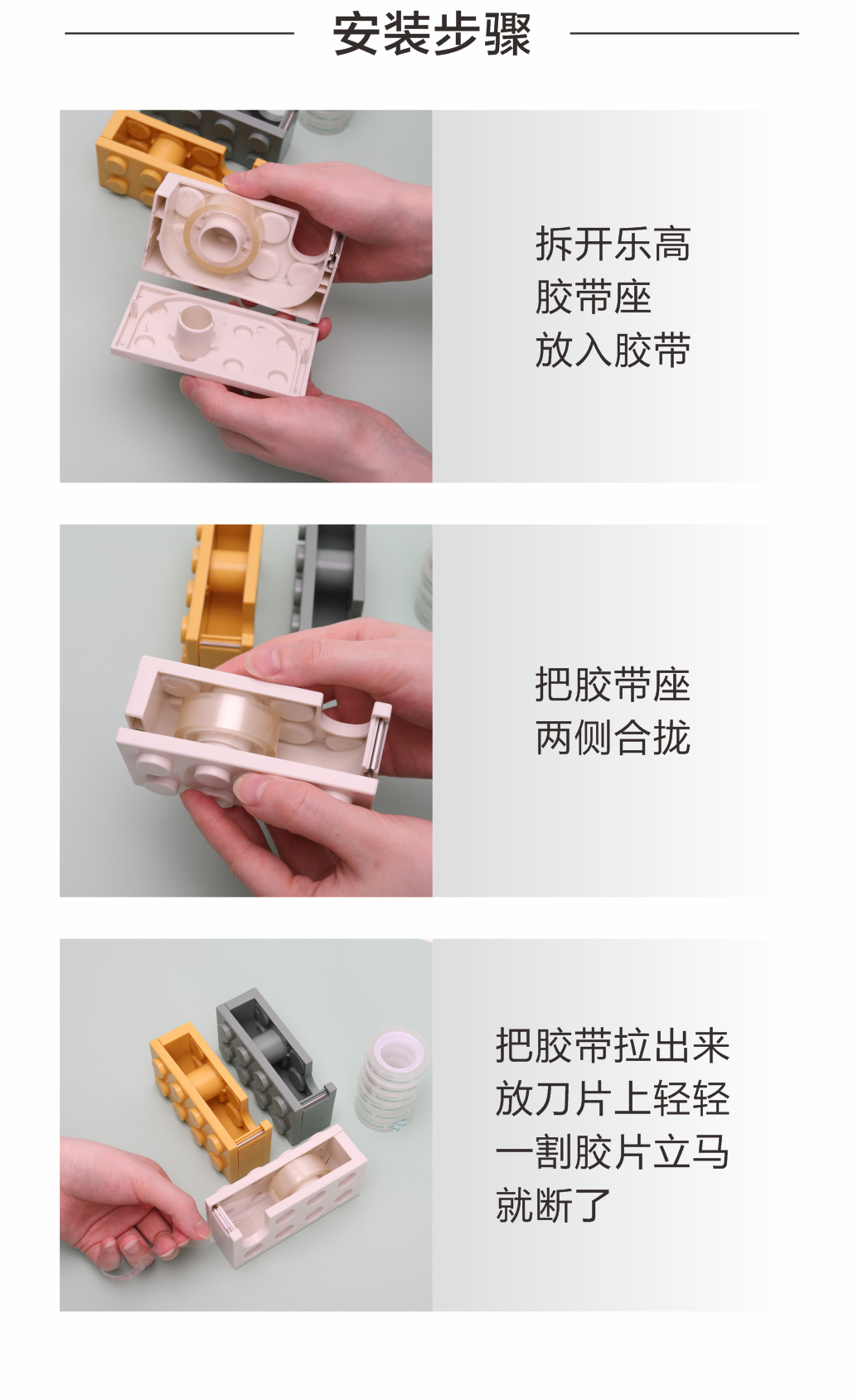 安装步骤

拆开乐高
胶带座
放入胶带

把胶带座
两侧合拢

把胶带拉出来
放刀片上轻轻
一割胶片立马
就断了