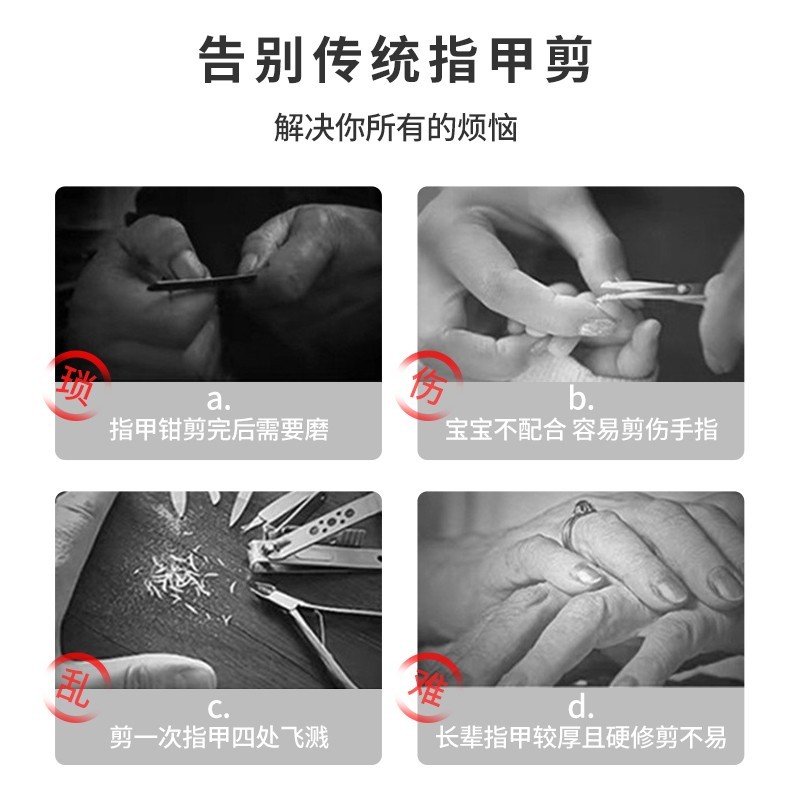 告别传统指甲剪

解决你所有的烦恼

琐
a.
指甲钳剪完后需要磨

伤
b.
宝宝不配合 容易剪伤手指

乱
c.
剪一次指甲四处飞溅

难
d.
长辈指甲较厚且硬修剪不易