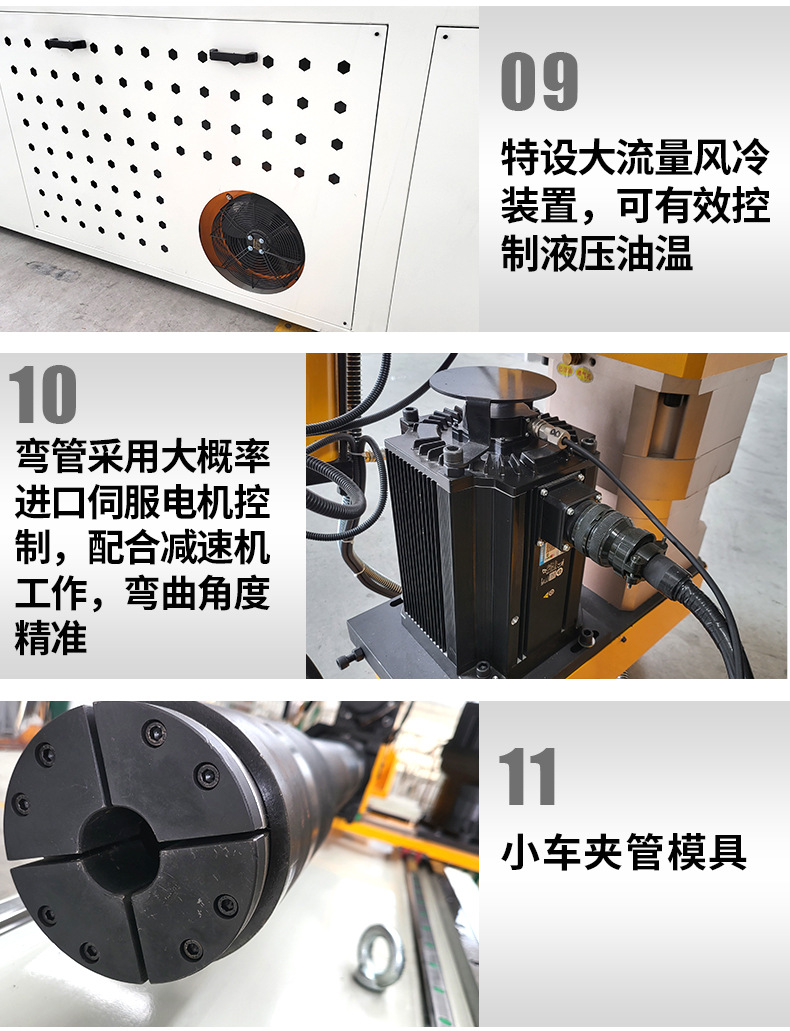 09

特设大流量风冷装置，可有效控制液压油温

10

弯管采用大概率进口伺服电机控制，配合减速机工作，弯曲角度精准

11

小车夹管模具