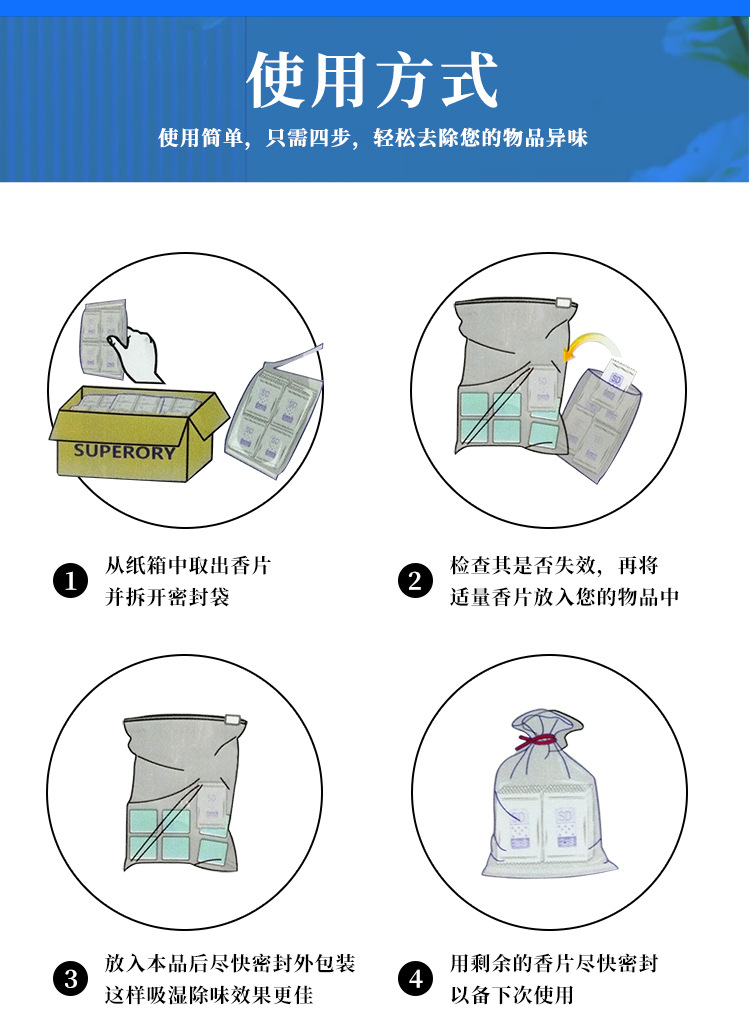 使用方式

使用简单，只需四步，轻松去除您的物品异味

SUPERORY

1 从纸箱中取出香片并拆开密封袋

2 检查其是否失效，再将适量香片放入您的物品中

3 放入本品后尽快密封外包装这样吸湿除味效果更佳

4 用剩余的香片尽快密封以备下次使用