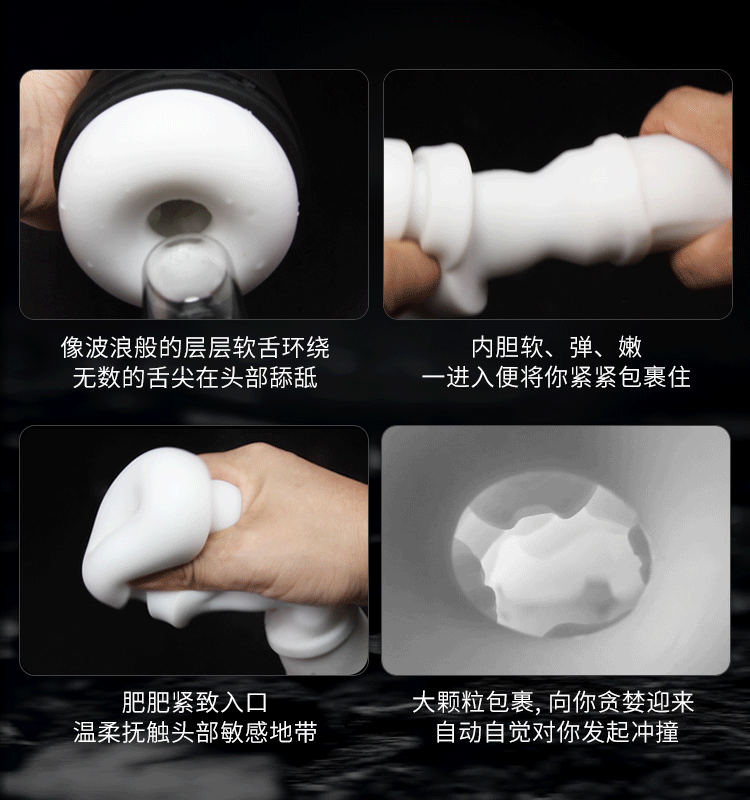 像波浪般的层层软舌环绕
无数的舌尖在头部舔舐

内胆软、弹、嫩
一进入便将你紧紧包裹住

肥肥紧致入口
温柔抚触头部敏感地带

大颗粒包裹, 向你贪婪迎来
自动自觉对你发起冲撞