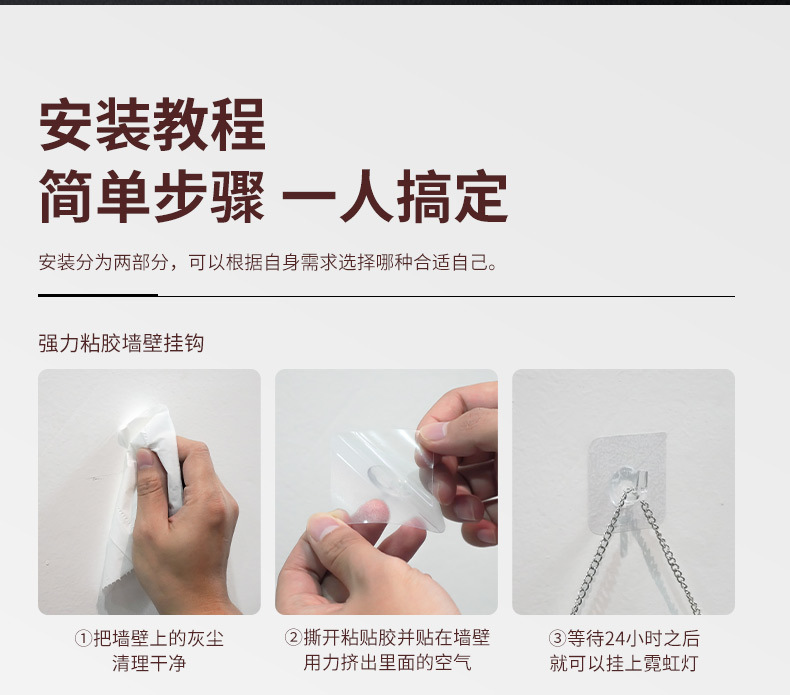 安装教程
简单步骤 一人搞定

安装分为两部分，可以根据自身需求选择哪种合适自己。

强力粘胶墙壁挂钩

①把墙壁上的灰尘清理干净

②撕开粘贴胶并贴在墙壁用力挤出里面的空气

③等待24小时之后就可以挂上霓虹灯