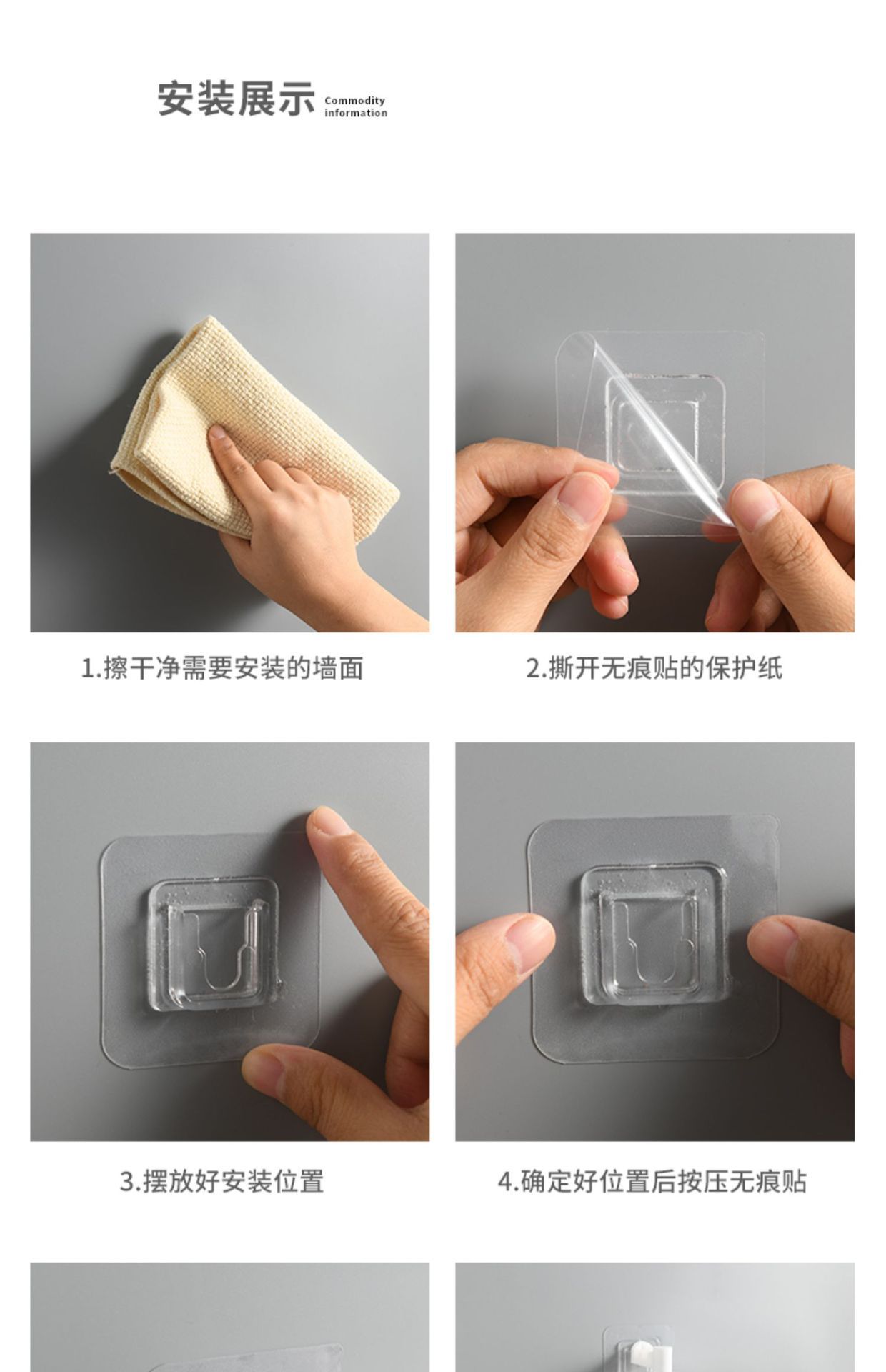 安装展示 Commodity information

1.擦干净需要安装的墙面

2.撕开无痕贴的保护纸

3.摆放好安装位置

4.确定好位置后按压无痕贴