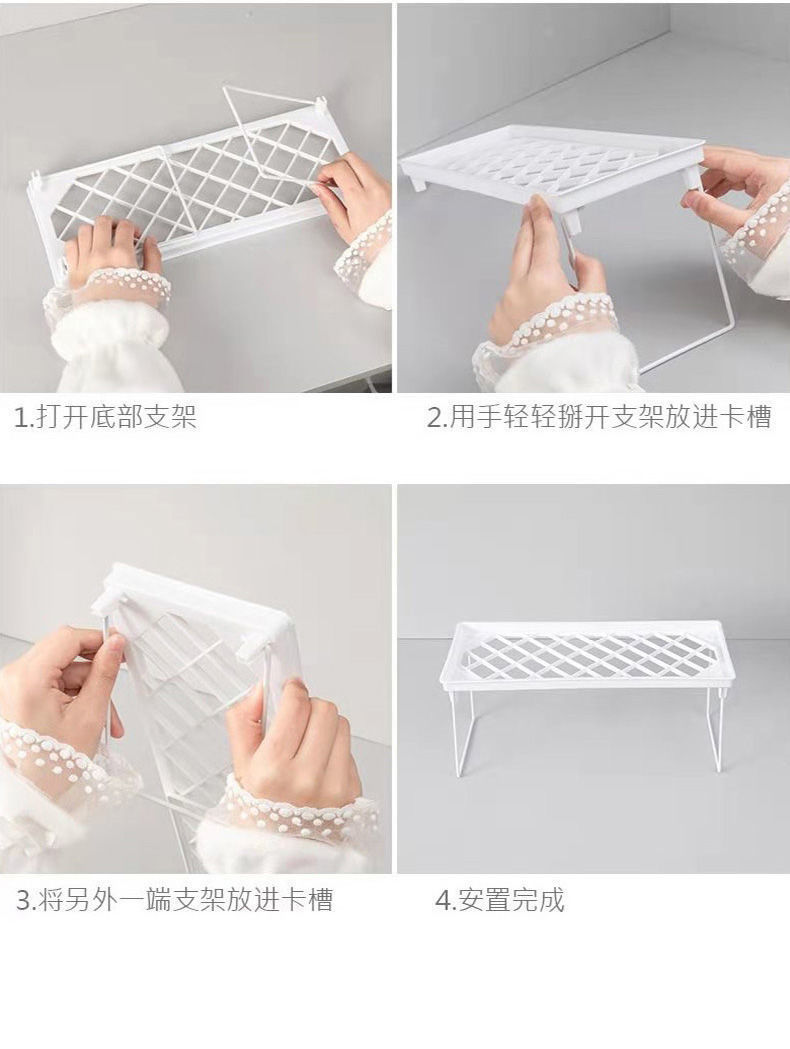 1.打开底部支架

2.用手轻轻掰开支架放进卡槽

3.将另外一端支架放进卡槽

4.安置完成